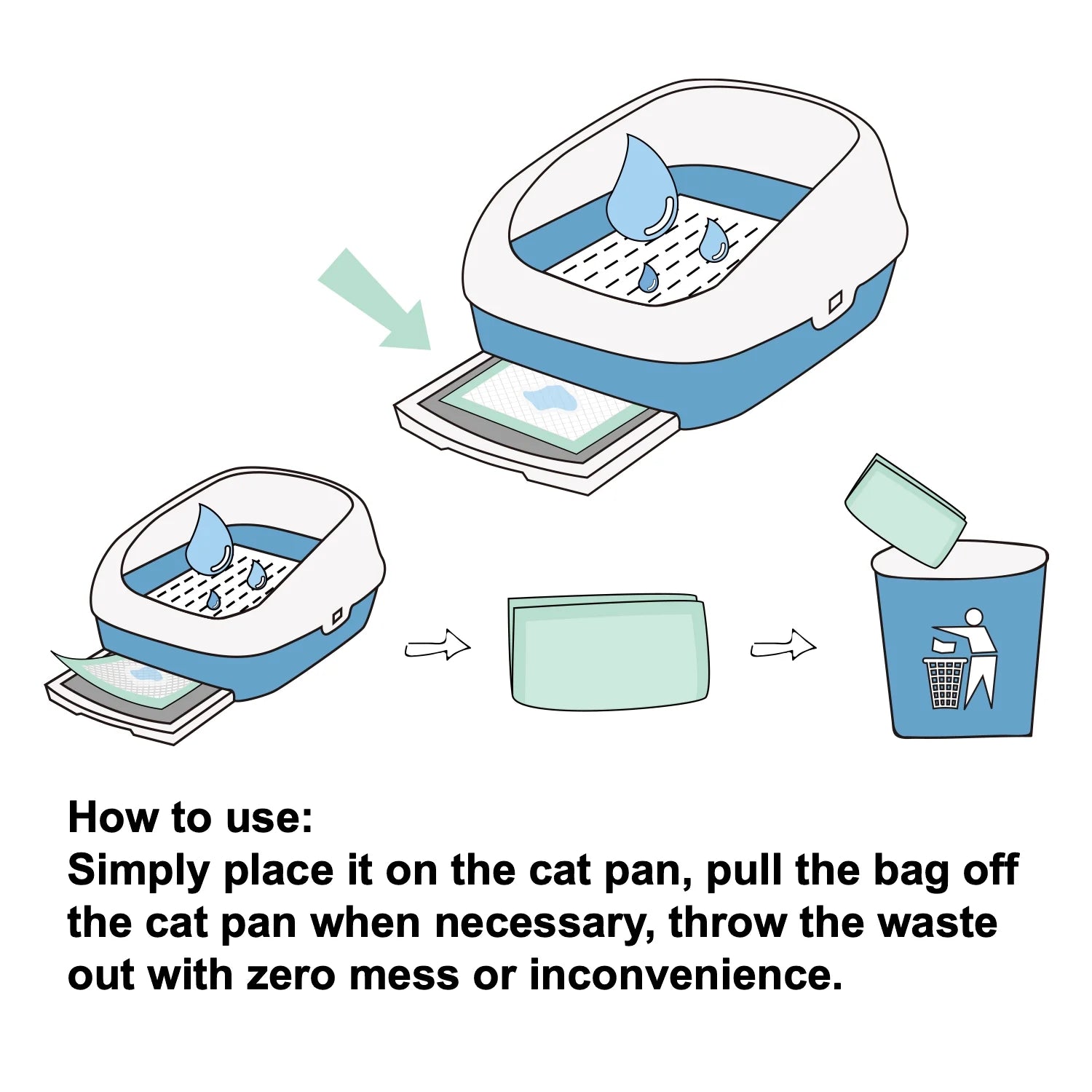 How to use:
Simply place it on the cat pan, pull the bag off the cat pan when necessary, throw the waste out with zero mess or inconvenience.