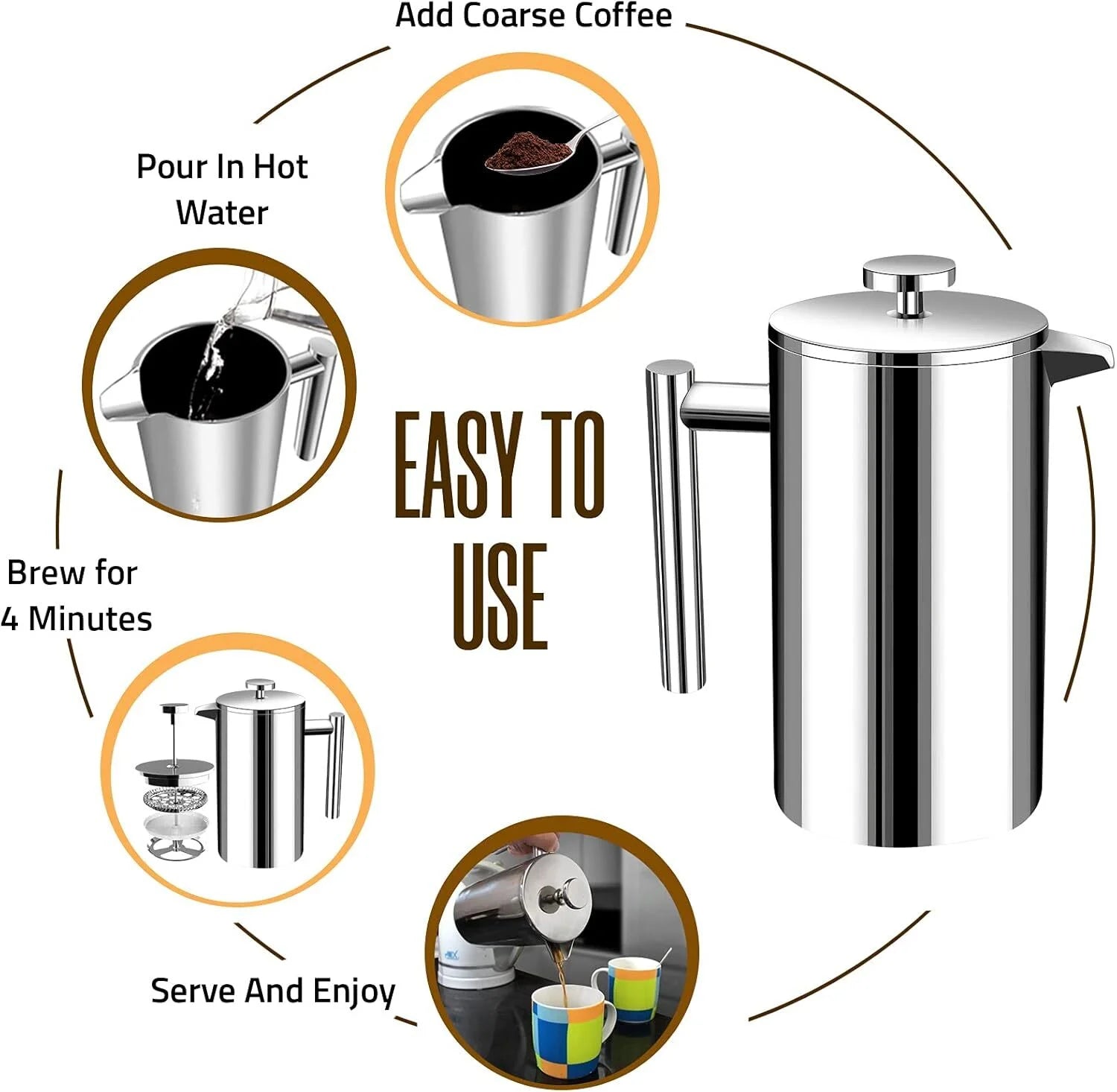 Add Coarse Coffee

Pour In Hot Water

EASY TO USE

Brew for 4 Minutes

Serve And Enjoy