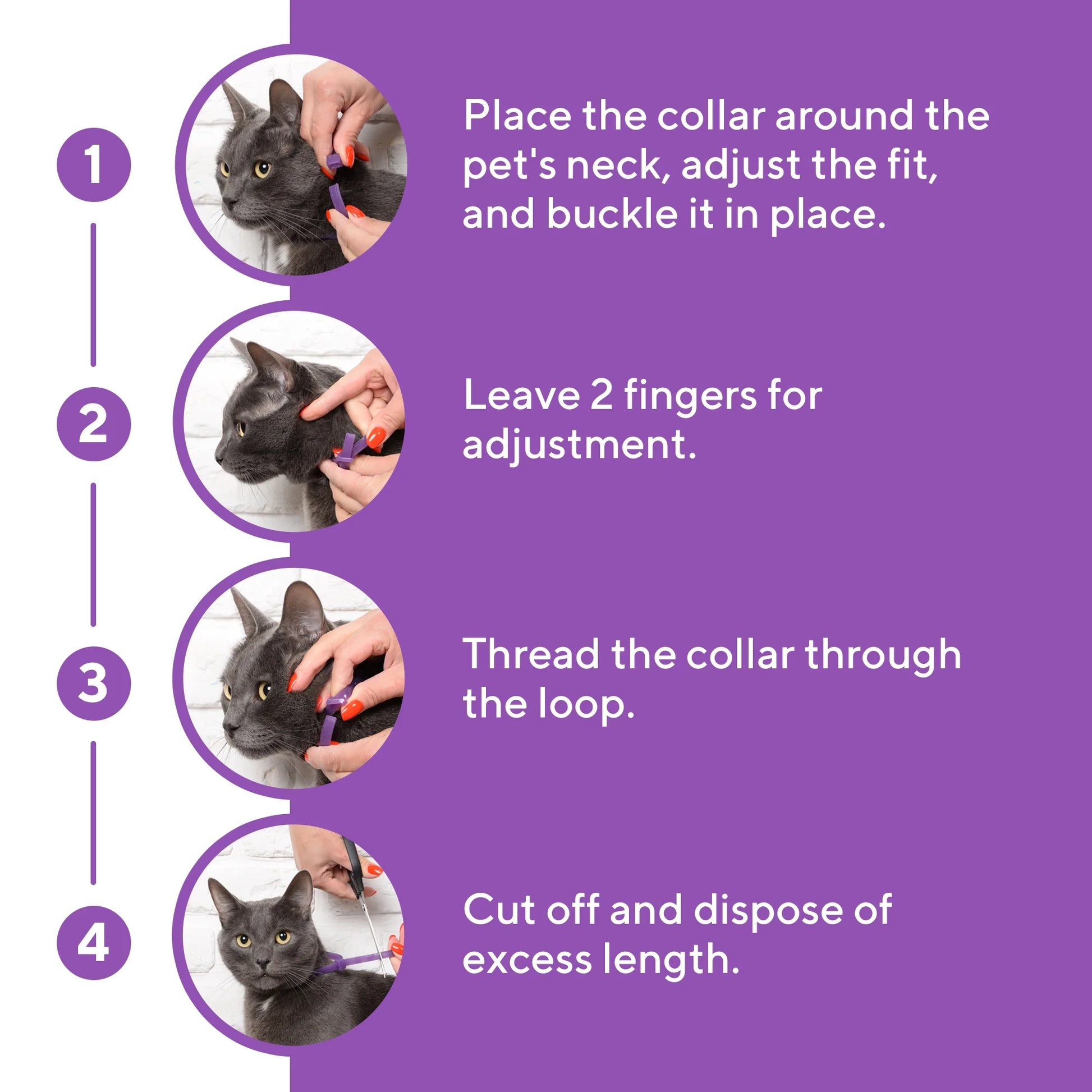 1

Place the collar around the pet's neck, adjust the fit, and buckle it in place.

2

Leave 2 fingers for adjustment.

3

Thread the collar through the loop.

4

Cut off and dispose of excess length.