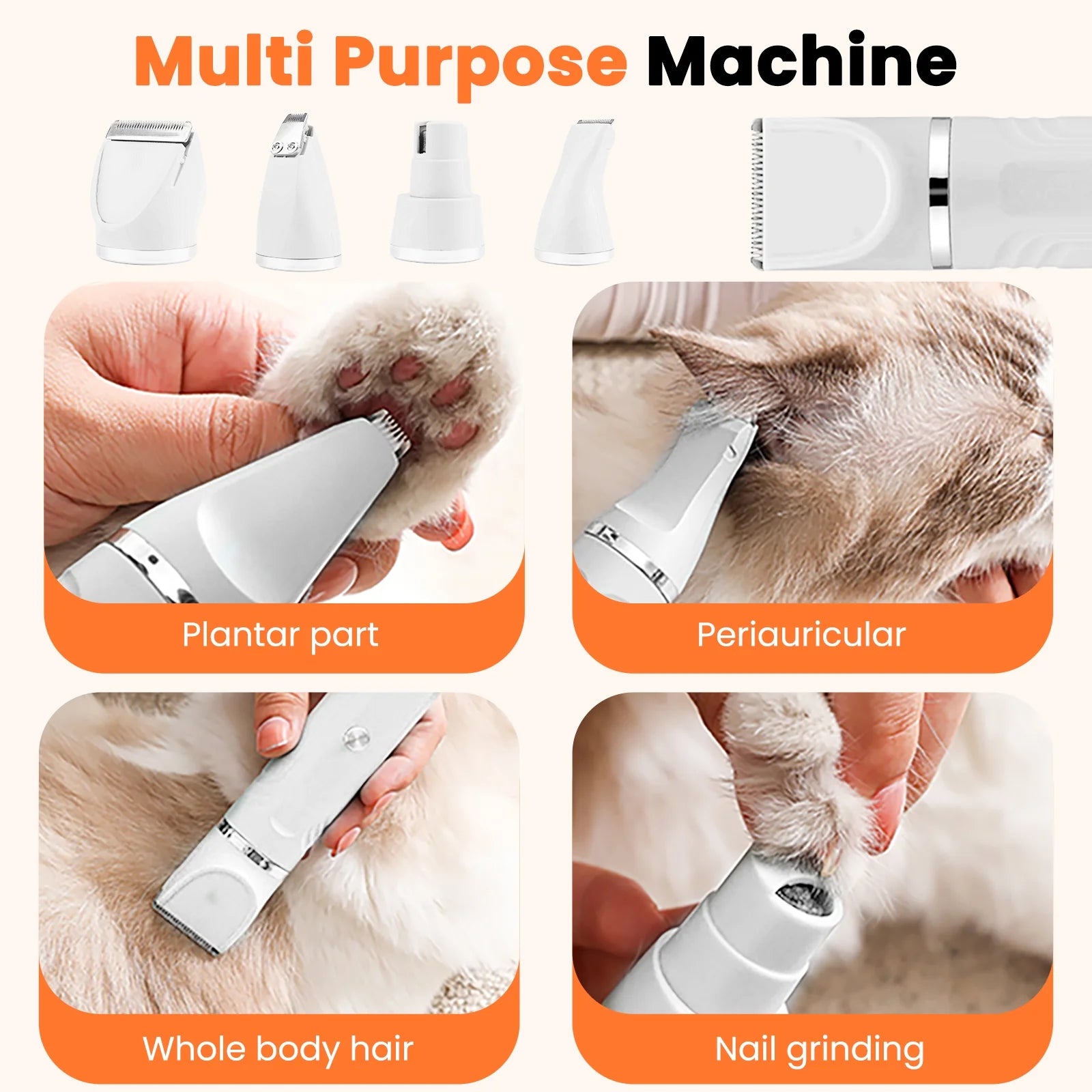 Multi Purpose Machine

Plantar part

Periauricular

Whole body hair

Nail grinding