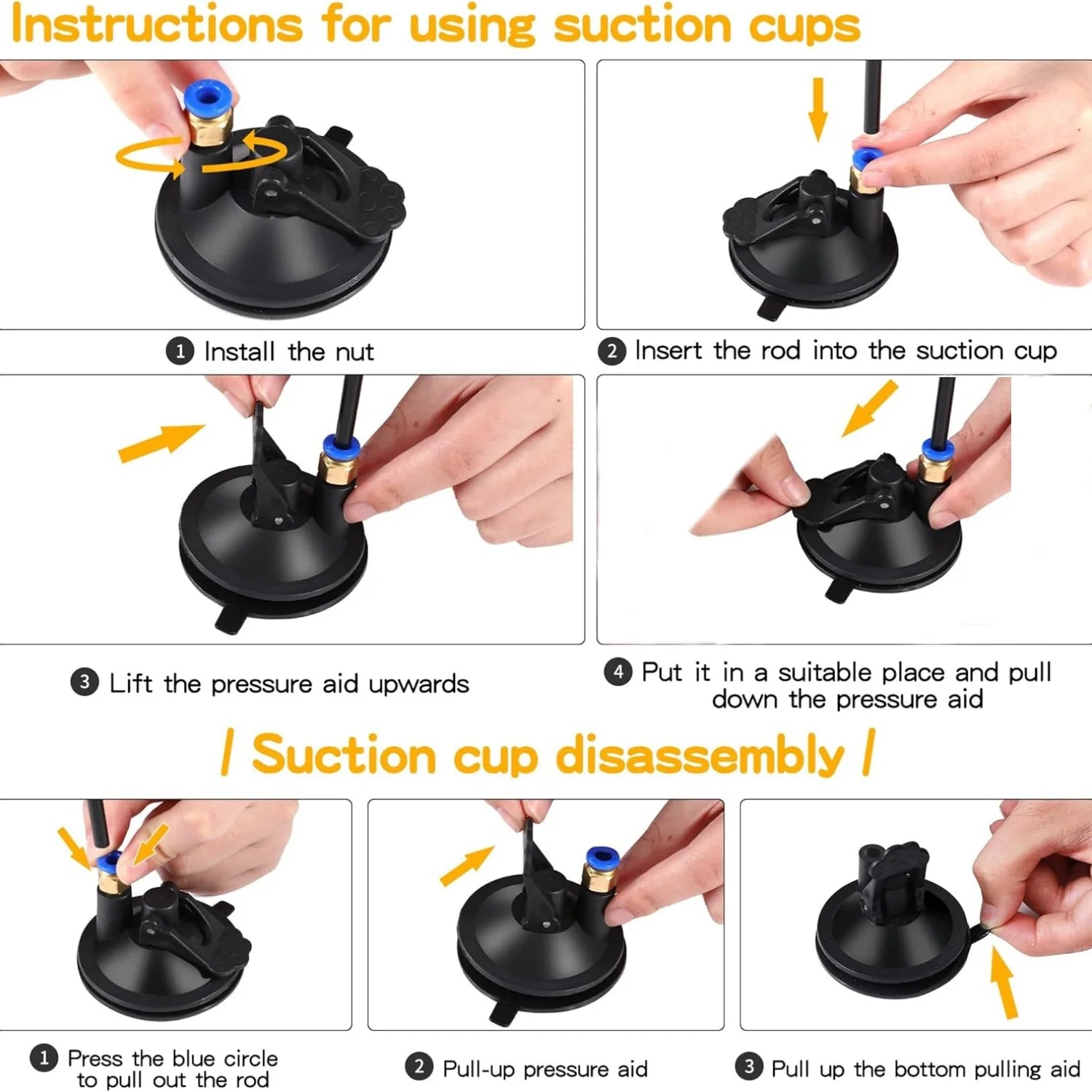 Instructions for using suction cups

1 Install the nut

2 Insert the rod into the suction cup

3 Lift the pressure aid upwards

4 Put it in a suitable place and pull down the pressure aid

/ Suction cup disassembly /

1 Press the blue circle to pull out the rod

2 Pull-up pressure aid

3 Pull up the bottom pulling aid