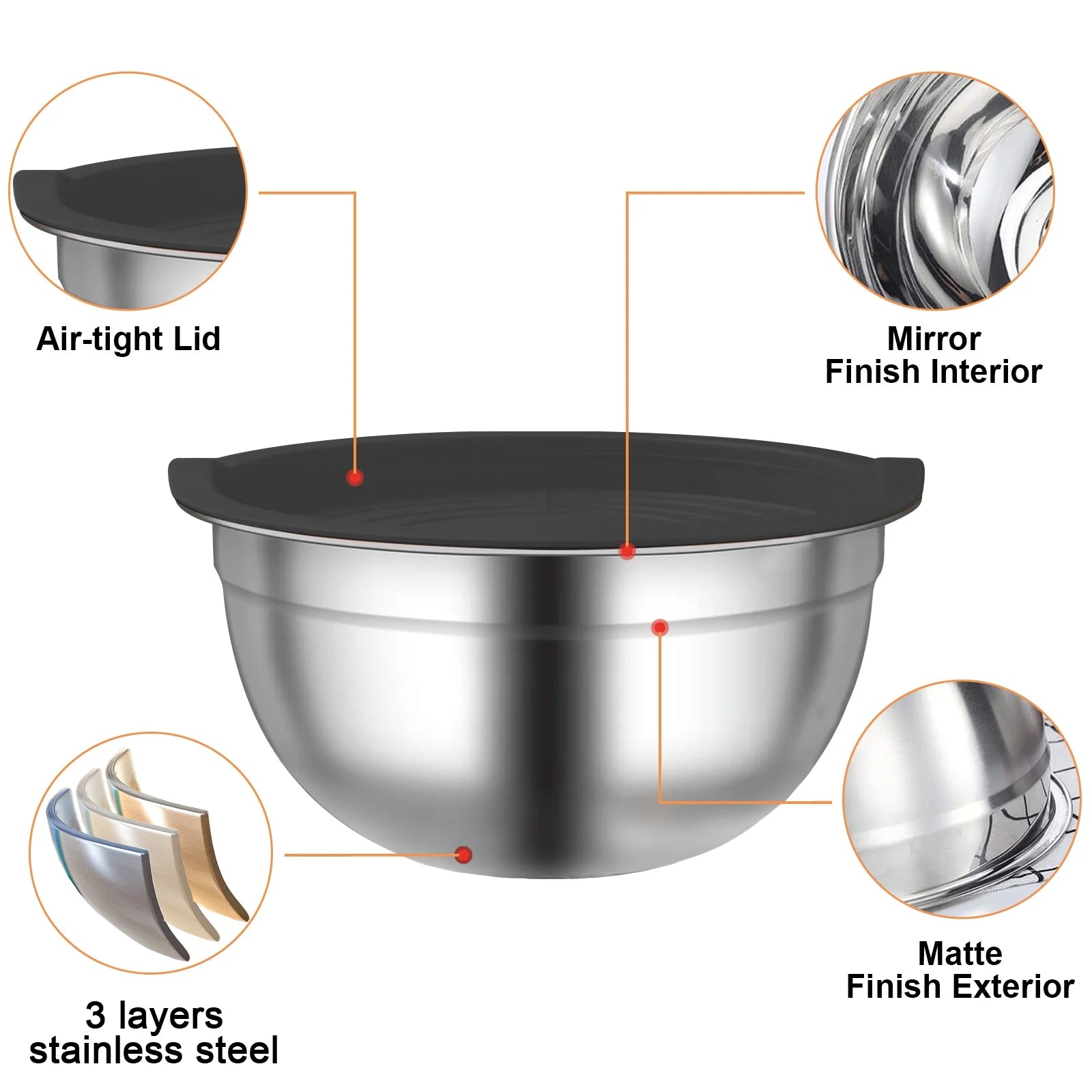 Air-tight Lid

Mirror
Finish Interior

Matte
Finish Exterior

3 layers
stainless steel