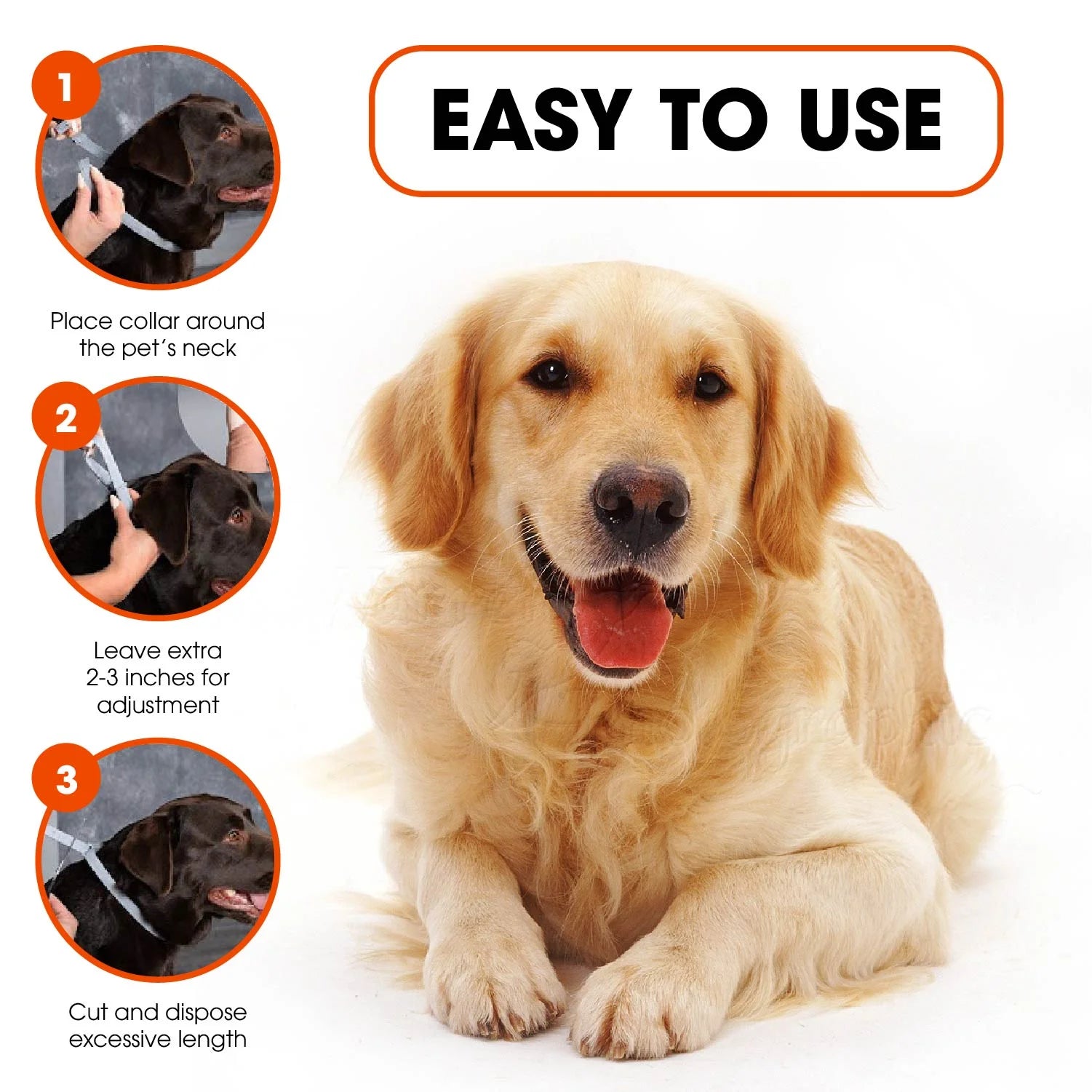 EASY TO USE

1

Place collar around the pet's neck

2

Leave extra 2-3 inches for adjustment

3

Cut and dispose excessive length