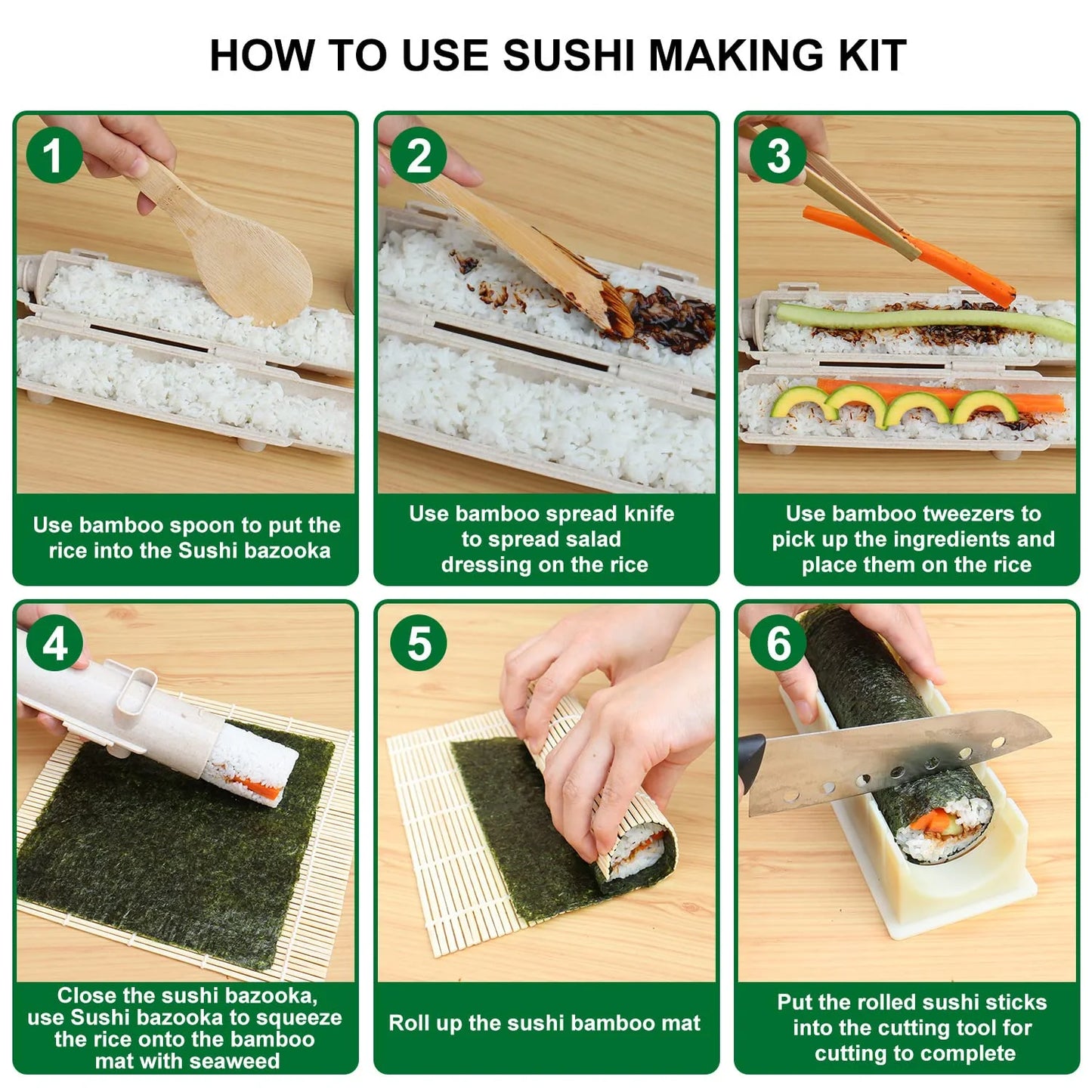 HOW TO USE SUSHI MAKING KIT

1
Use bamboo spoon to put the rice into the Sushi bazooka

2
Use bamboo spread knife to spread salad dressing on the rice

3
Use bamboo tweezers to pick up the ingredients and place them on the rice

4
Close the sushi bazooka, use Sushi bazooka to squeeze the rice onto the bamboo mat with seaweed

5
Roll up the sushi bamboo mat

6
Put the rolled sushi sticks into the cutting tool for cutting to complete