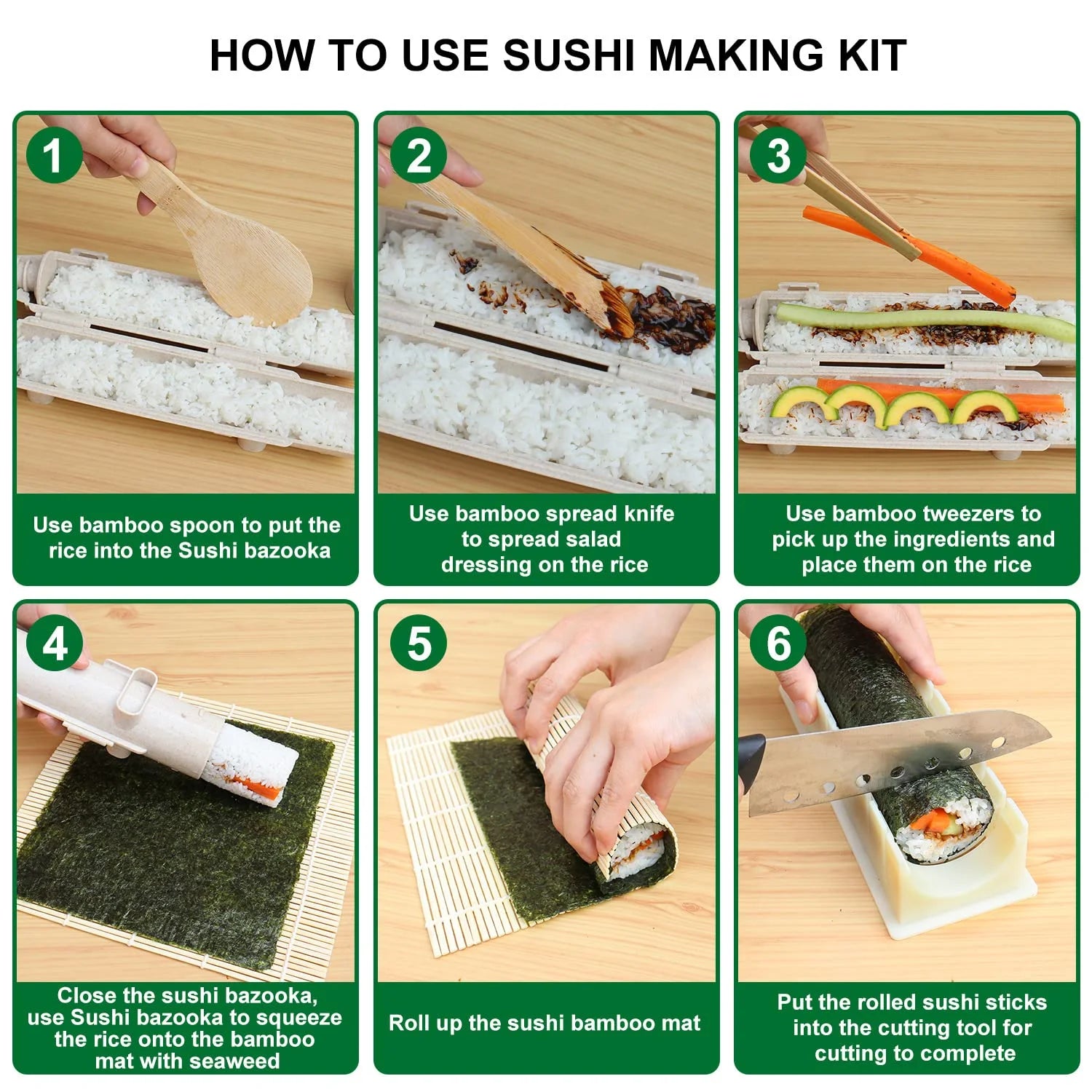 HOW TO USE SUSHI MAKING KIT

1

Use bamboo spoon to put the rice into the Sushi bazooka

2

Use bamboo spread knife to spread salad dressing on the rice

3

Use bamboo tweezers to pick up the ingredients and place them on the rice

4

Close the sushi bazooka, use Sushi bazooka to squeeze the rice onto the bamboo mat with seaweed

5

Roll up the sushi bamboo mat

6

Put the rolled sushi sticks into the cutting tool for cutting to complete