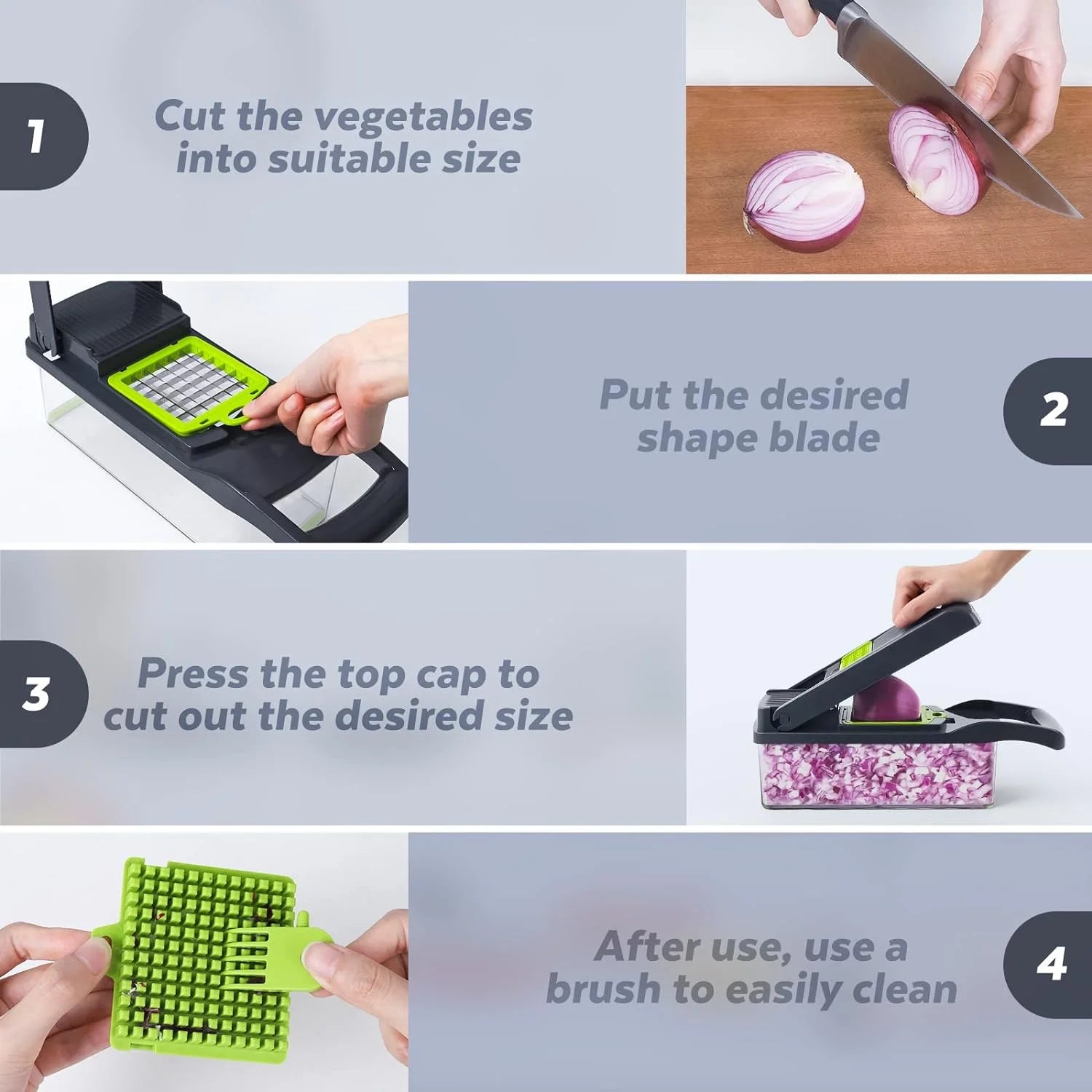 1

Cut the vegetables into suitable size

Put the desired shape blade

2

3

Press the top cap to cut out the desired size

After use, use a brush to easily clean

4