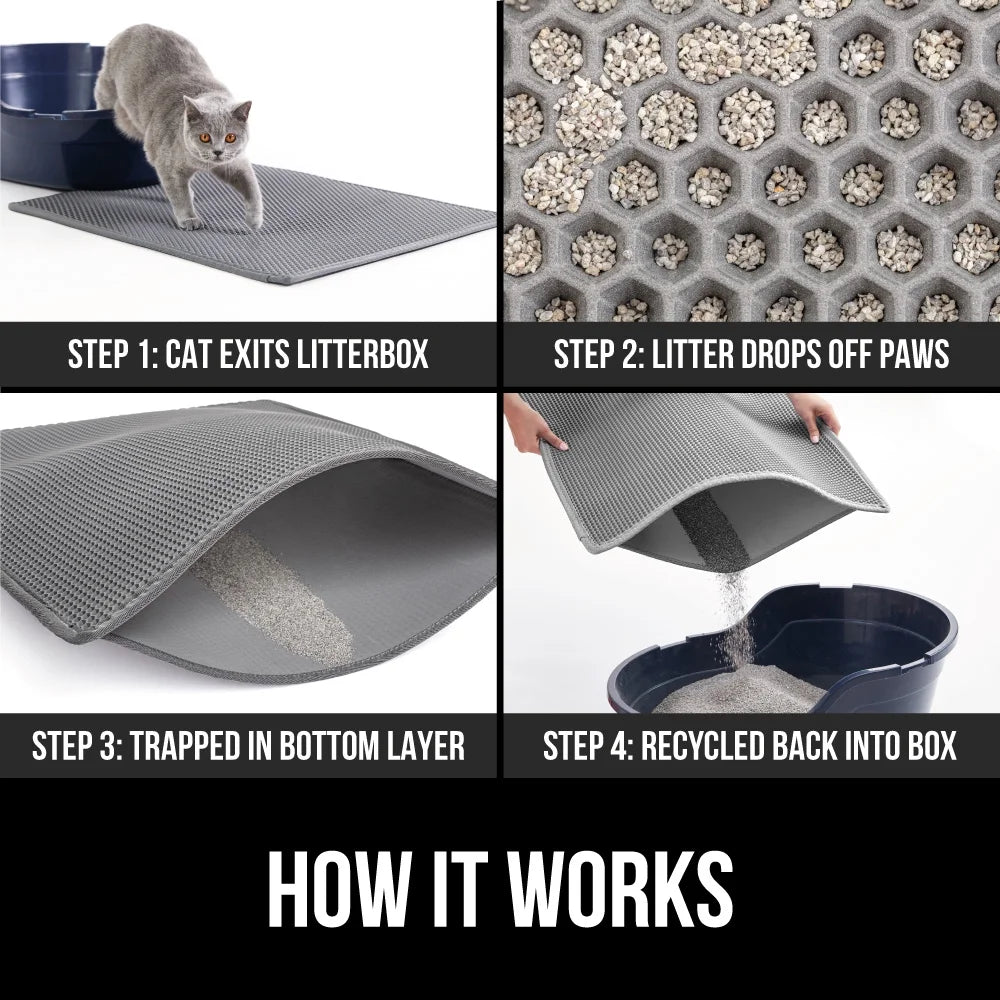 STEP 1: CAT EXITS LITTERBOX

STEP 2: LITTER DROPS OFF PAWS

STEP 3: TRAPPED IN BOTTOM LAYER

STEP 4: RECYCLED BACK INTO BOX

HOW IT WORKS