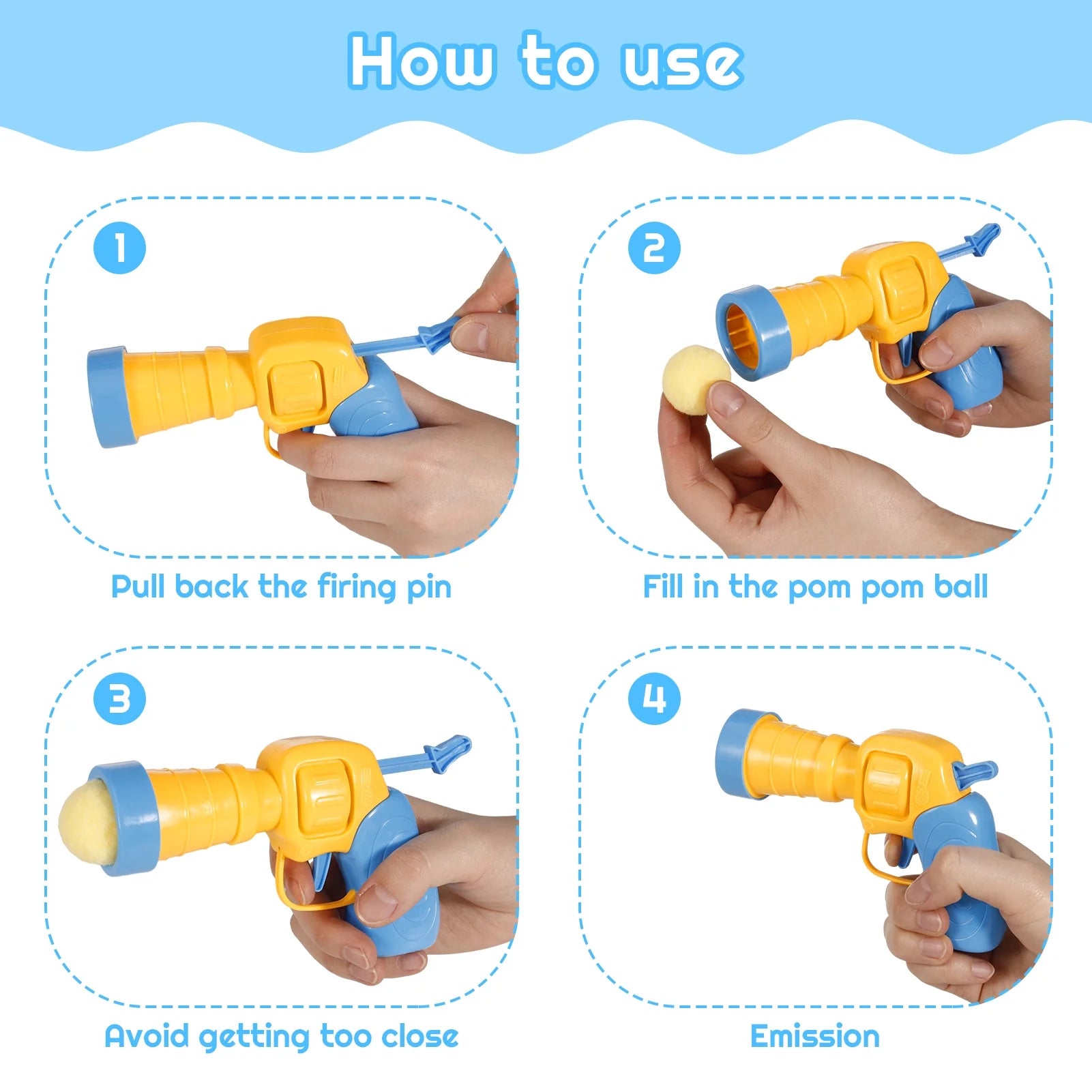 How to use

1

Pull back the firing pin

2

Fill in the pom pom ball

3

Avoid getting too close

4

Emission