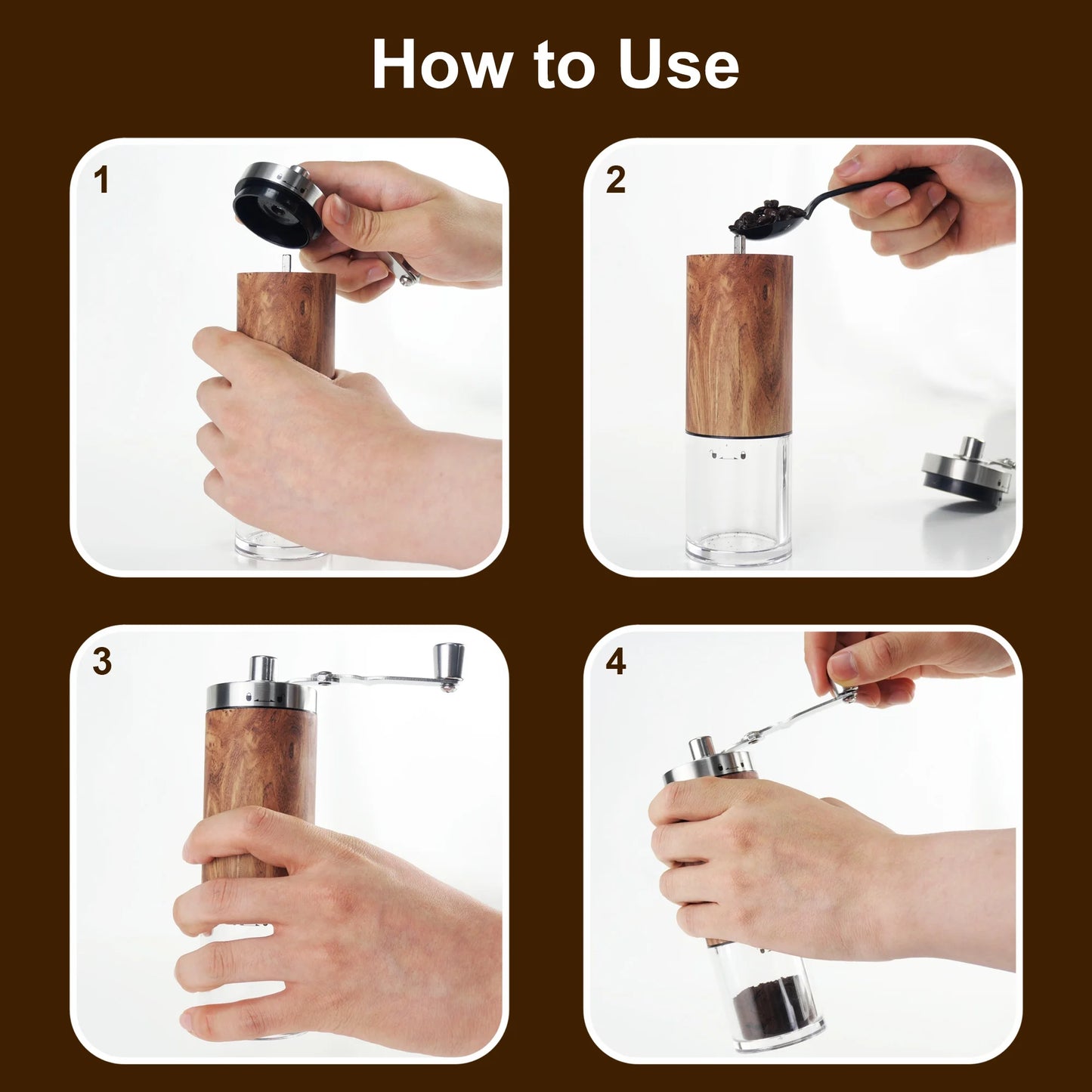 How to Use

1

2

3

4