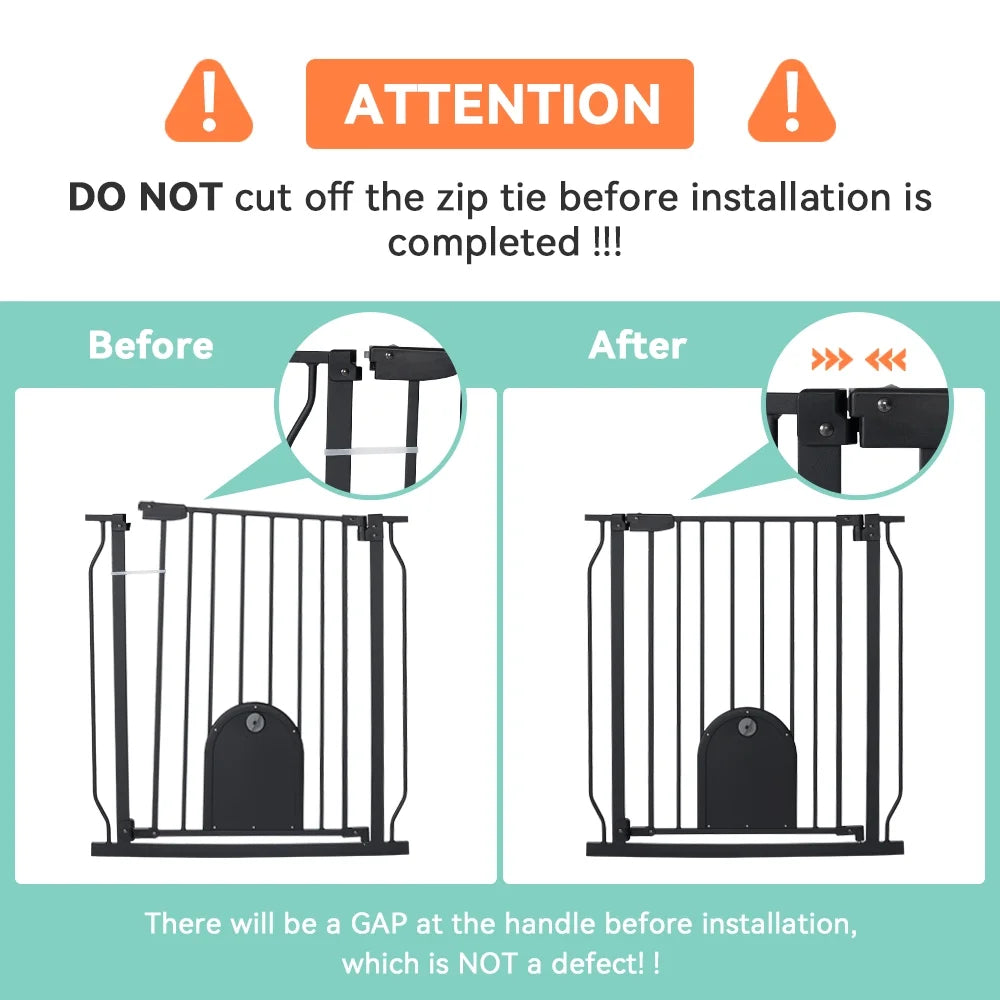 ATTENTION

DO NOT cut off the zip tie before installation is completed !!!

Before

After

There will be a GAP at the handle before installation, which is NOT a defect! !