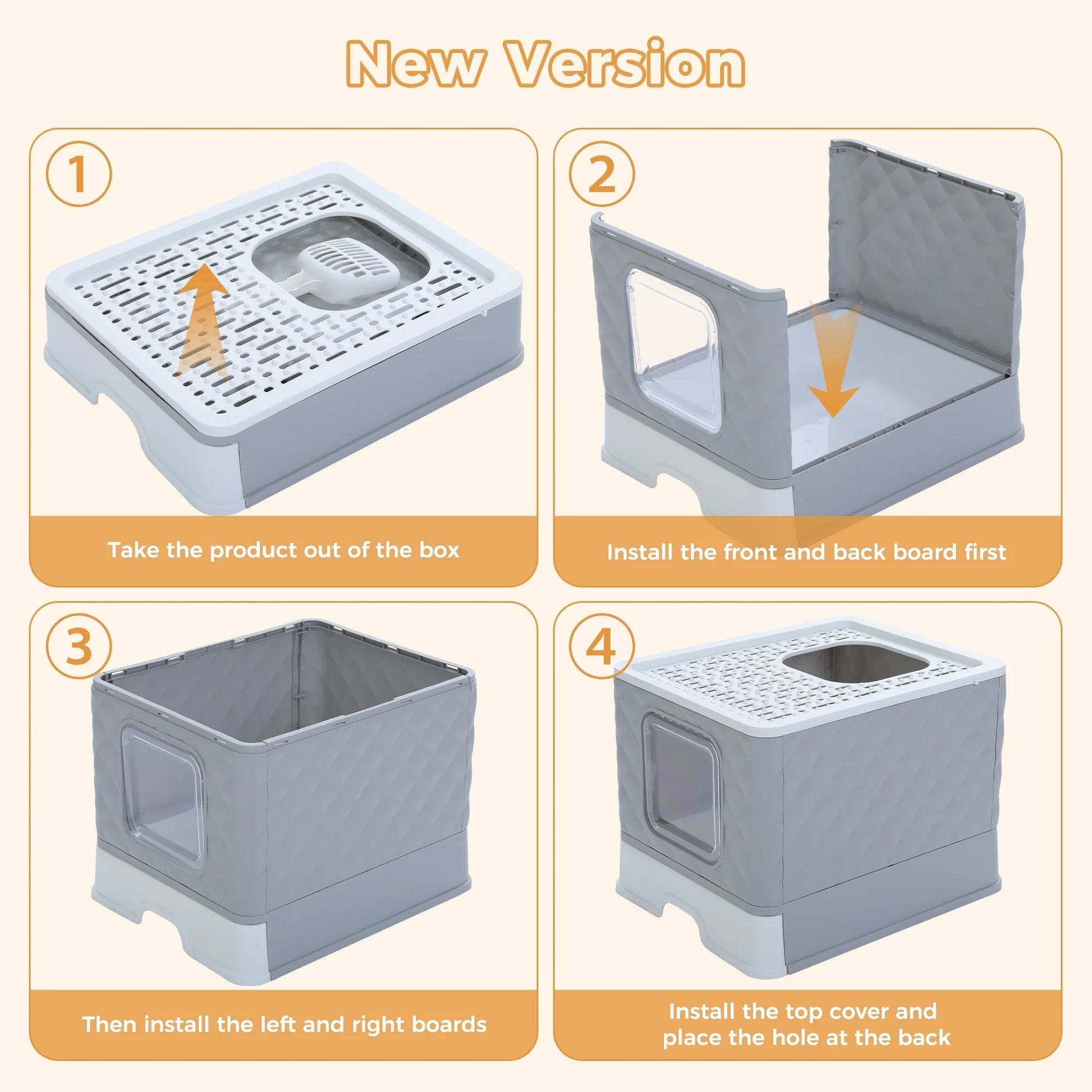 New Version

1

Take the product out of the box

2

Install the front and back board first

3

Then install the left and right boards

4

Install the top cover and place the hole at the back