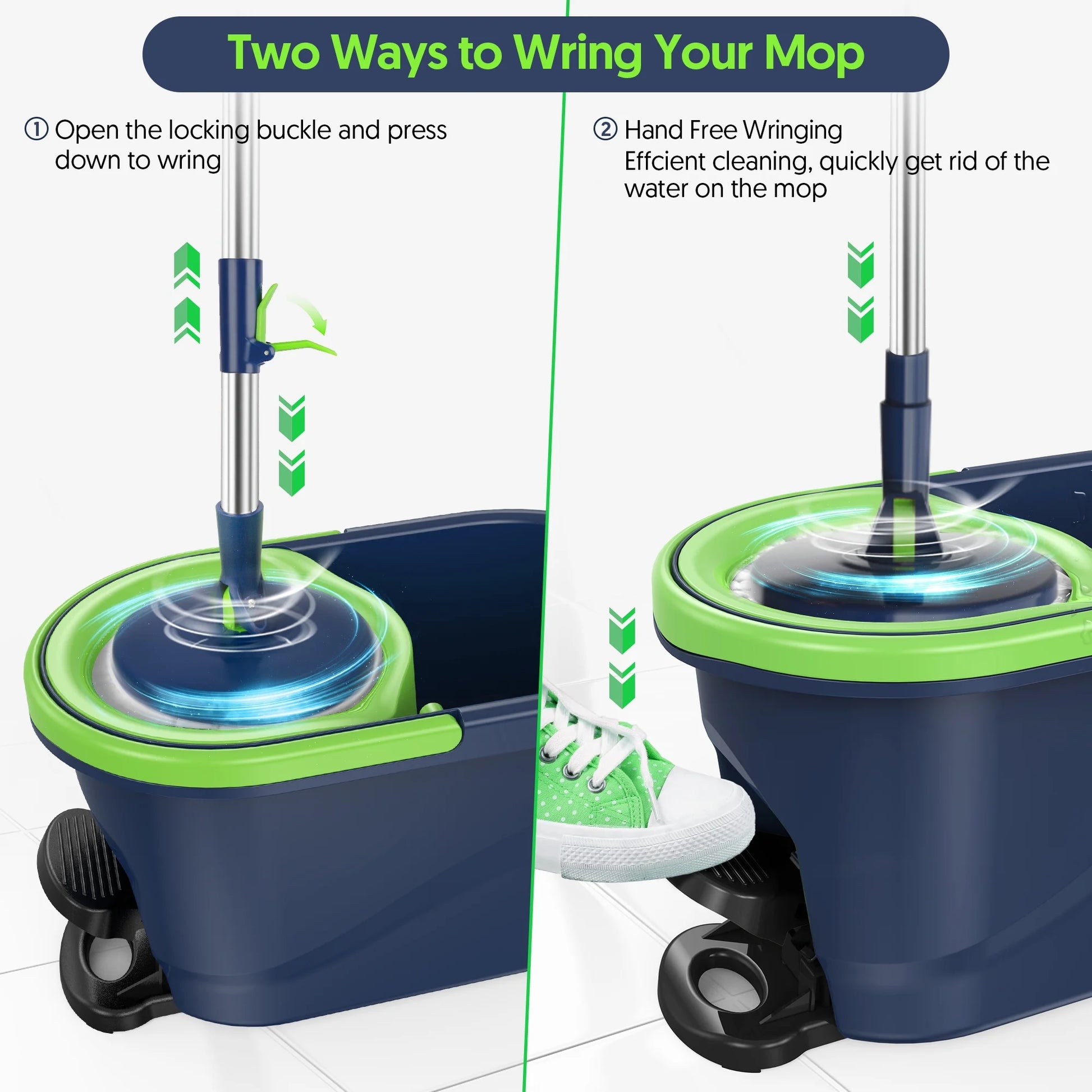 Two Ways to Wring Your Mop

① Open the locking buckle and press down to wring

② Hand Free Wringing
Effcient cleaning, quickly get rid of the water on the mop