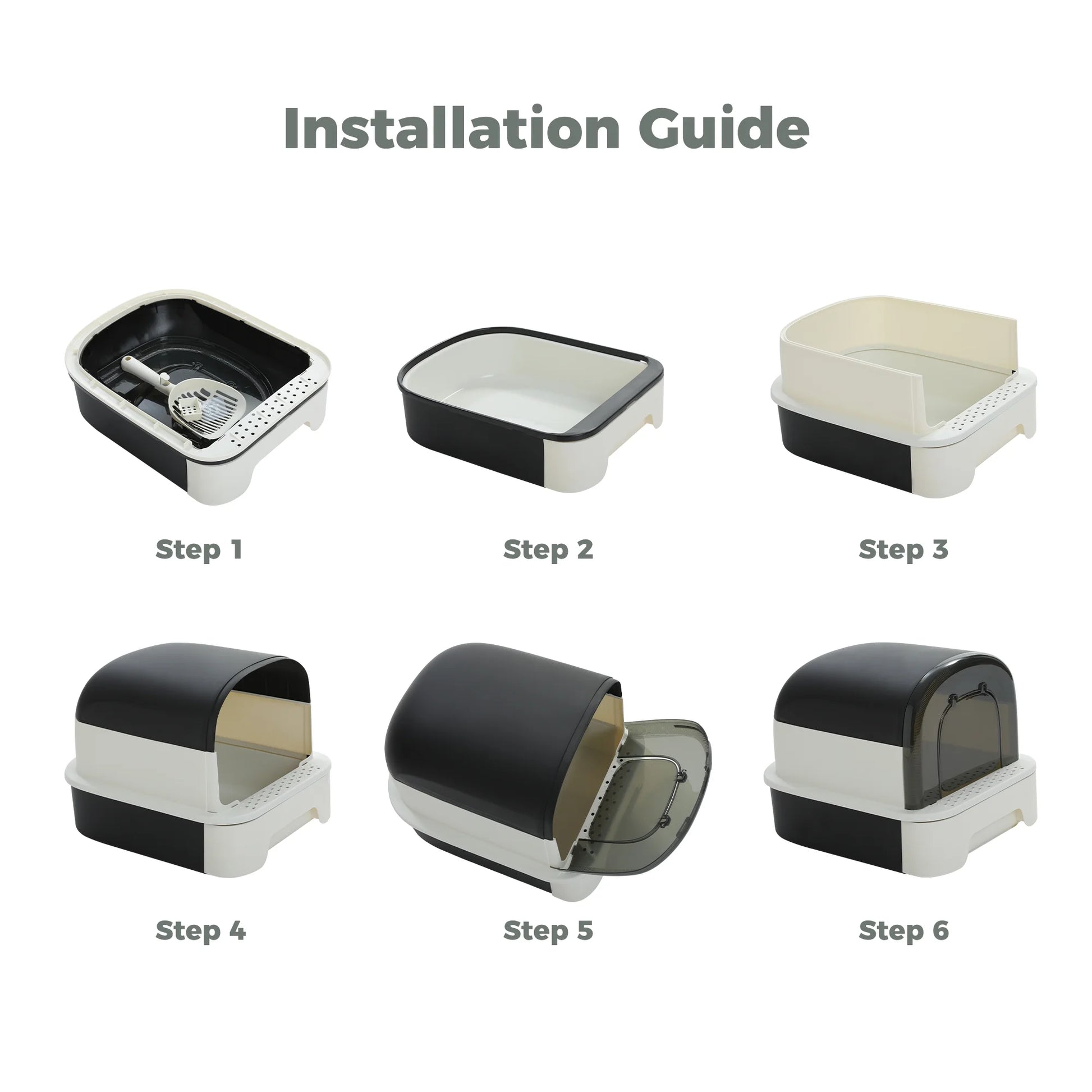 Installation Guide

Step 1

Step 2

Step 3

Step 4

Step 5

Step 6