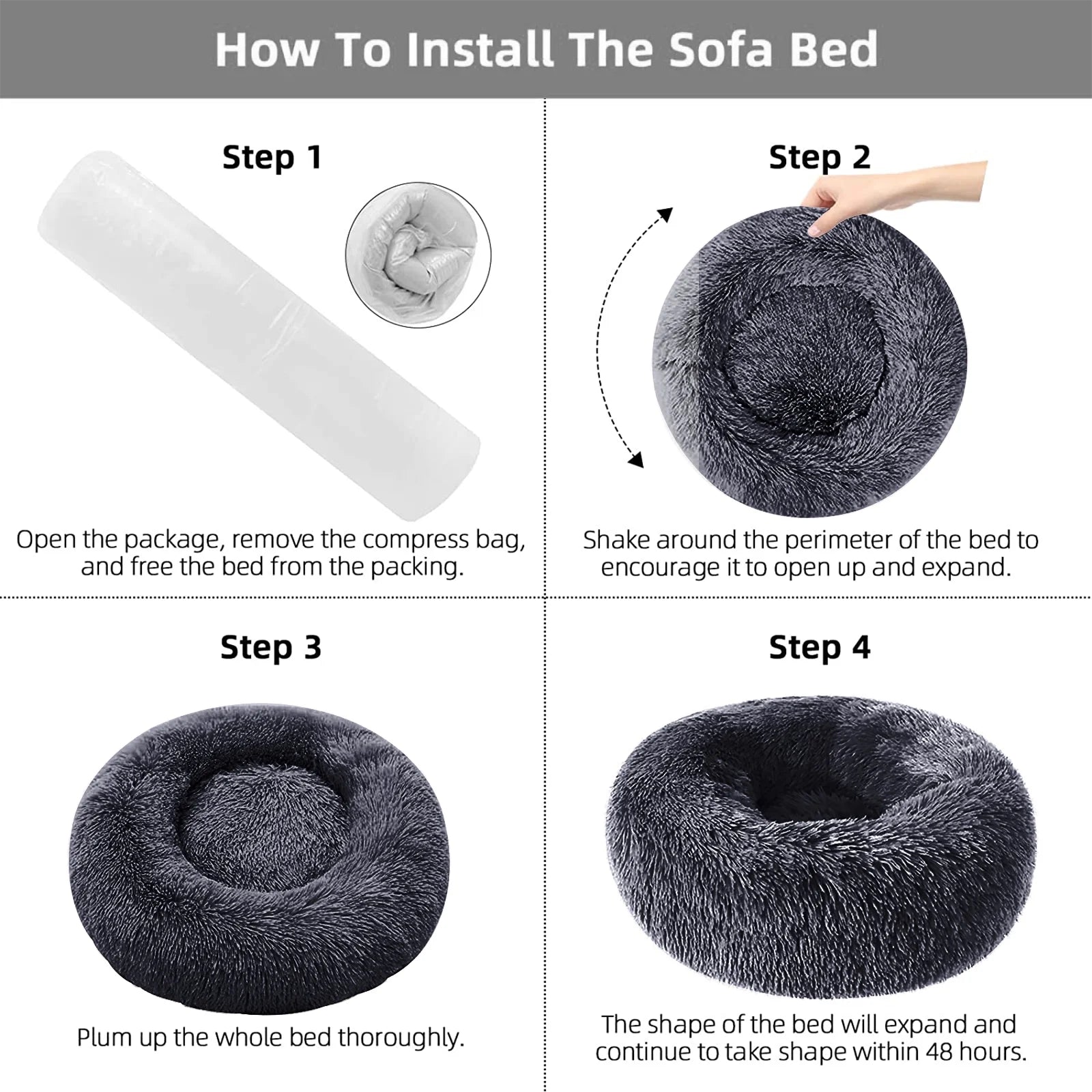 How To Install The Sofa Bed

Step 1

Open the package, remove the compress bag, and free the bed from the packing.

Step 2

Shake around the perimeter of the bed to encourage it to open up and expand.

Step 3

Plum up the whole bed thoroughly.

Step 4

The shape of the bed will expand and continue to take shape within 48 hours.