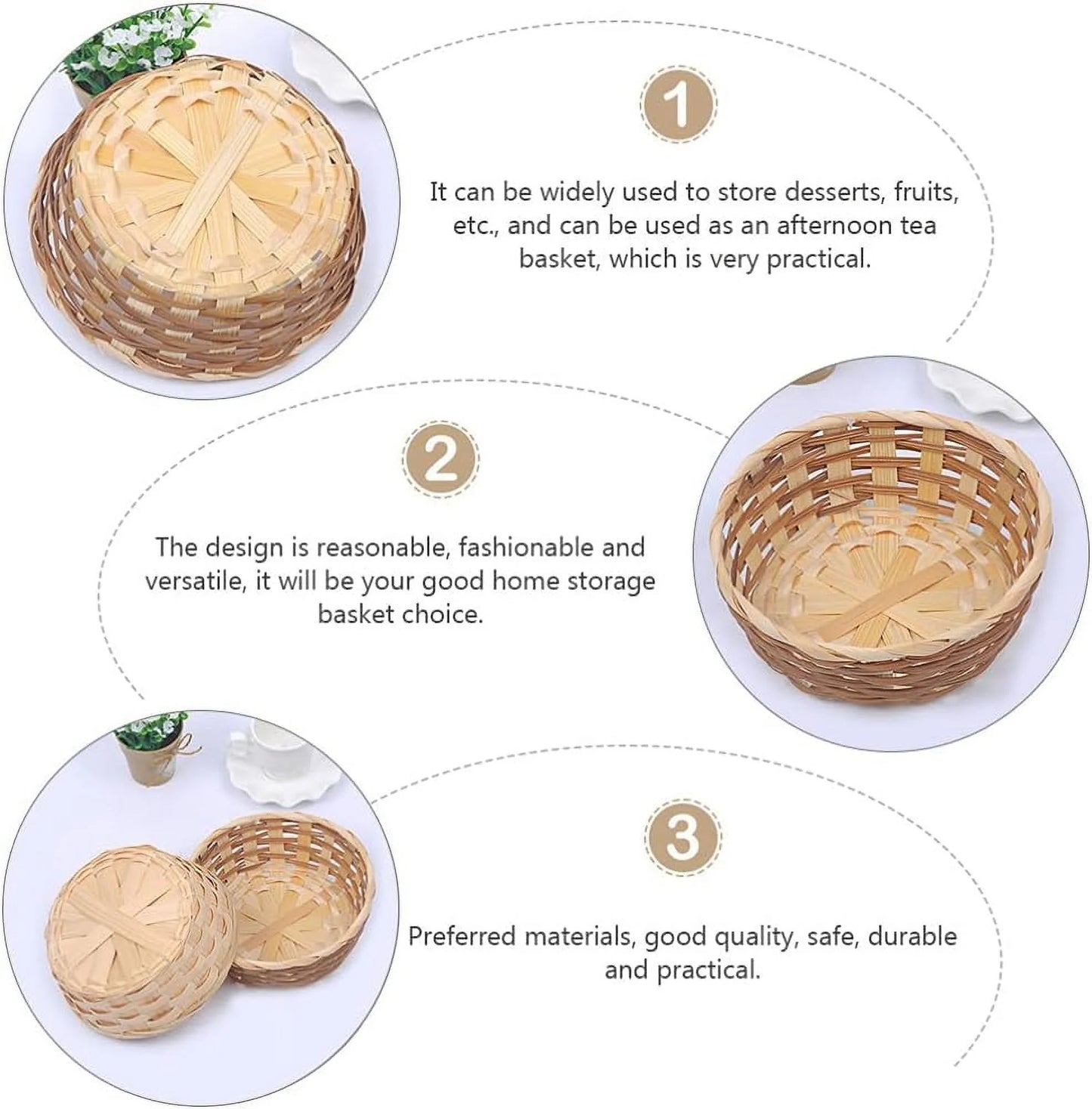 1

It can be widely used to store desserts, fruits, etc., and can be used as an afternoon tea basket, which is very practical.

2

The design is reasonable, fashionable and versatile, it will be your good home storage basket choice.

3

Preferred materials, good quality, safe, durable and practical.