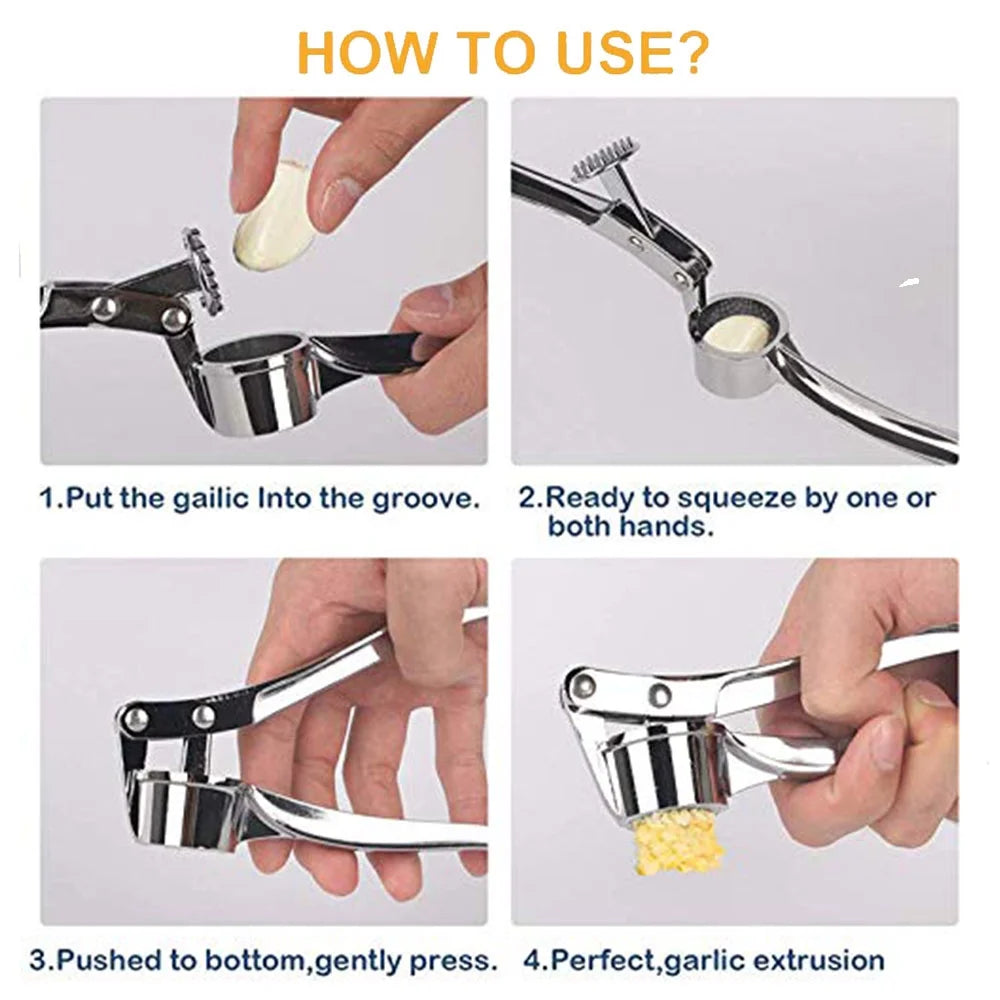 HOW TO USE?

1.Put the gailic Into the groove.

2.Ready to squeeze by one or both hands.

3.Pushed to bottom,gently press.

4.Perfect,garlic extrusion