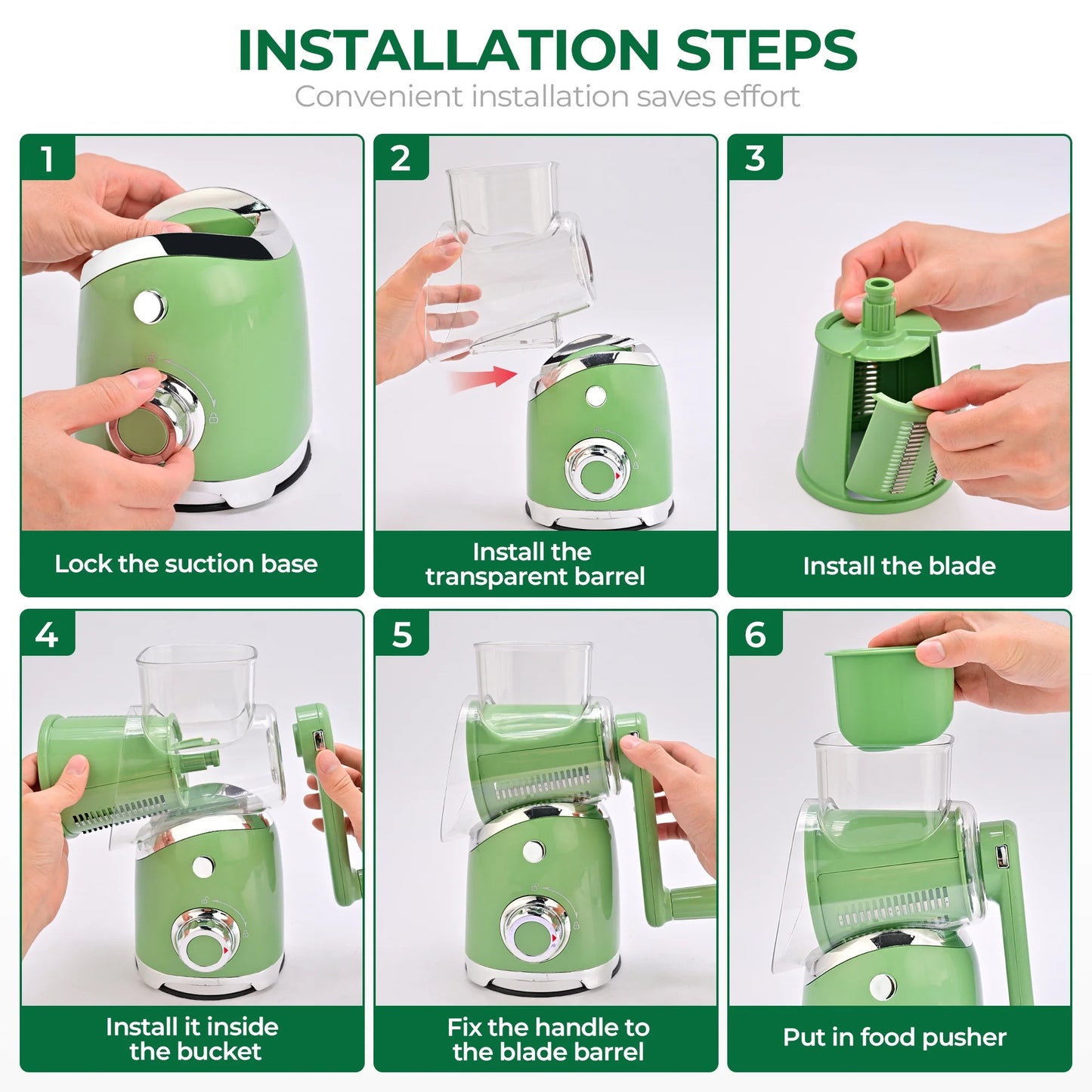 INSTALLATION STEPS
Convenient installation saves effort

1
Lock the suction base

2
Install the transparent barrel

3
Install the blade

4
Install it inside the bucket

5
Fix the handle to the blade barrel

6
Put in food pusher