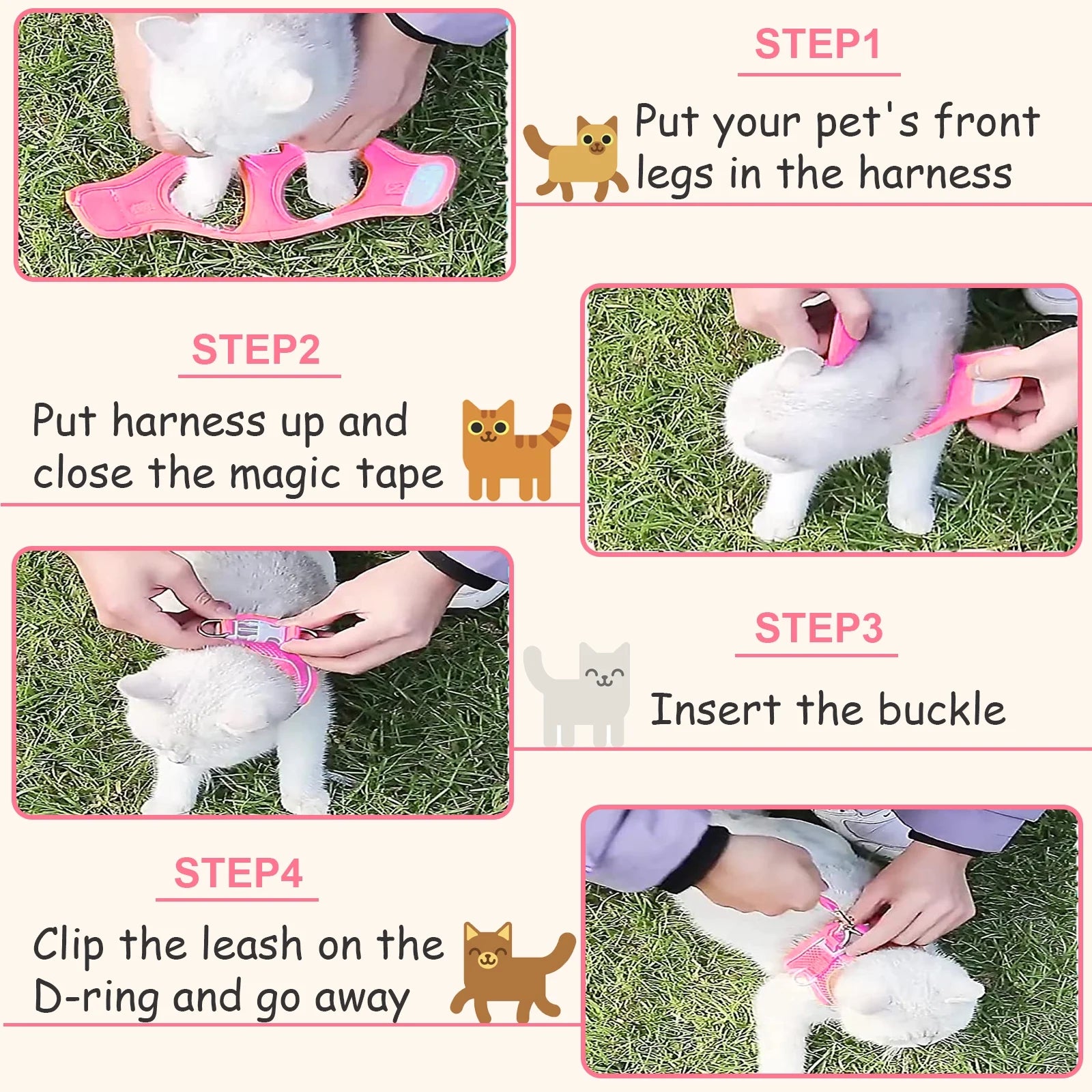 STEP1

Put your pet's front legs in the harness

STEP2

Put harness up and close the magic tape

STEP3

Insert the buckle

STEP4

Clip the leash on the D-ring and go away