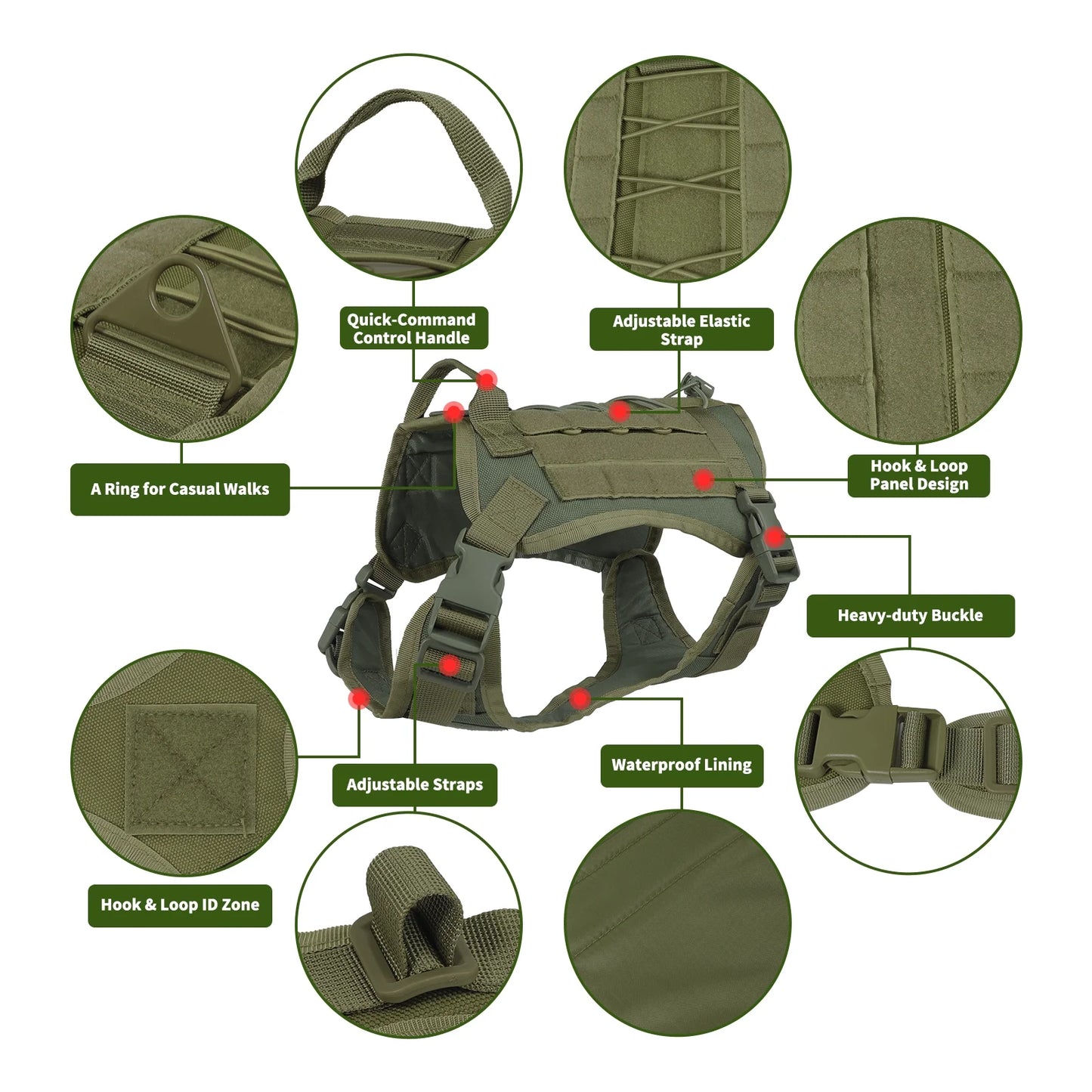 Quick-Command Control Handle

Adjustable Elastic Strap

A Ring for Casual Walks

Hook & Loop Panel Design

Heavy-duty Buckle

Adjustable Straps

Waterproof Lining

Hook & Loop ID Zone