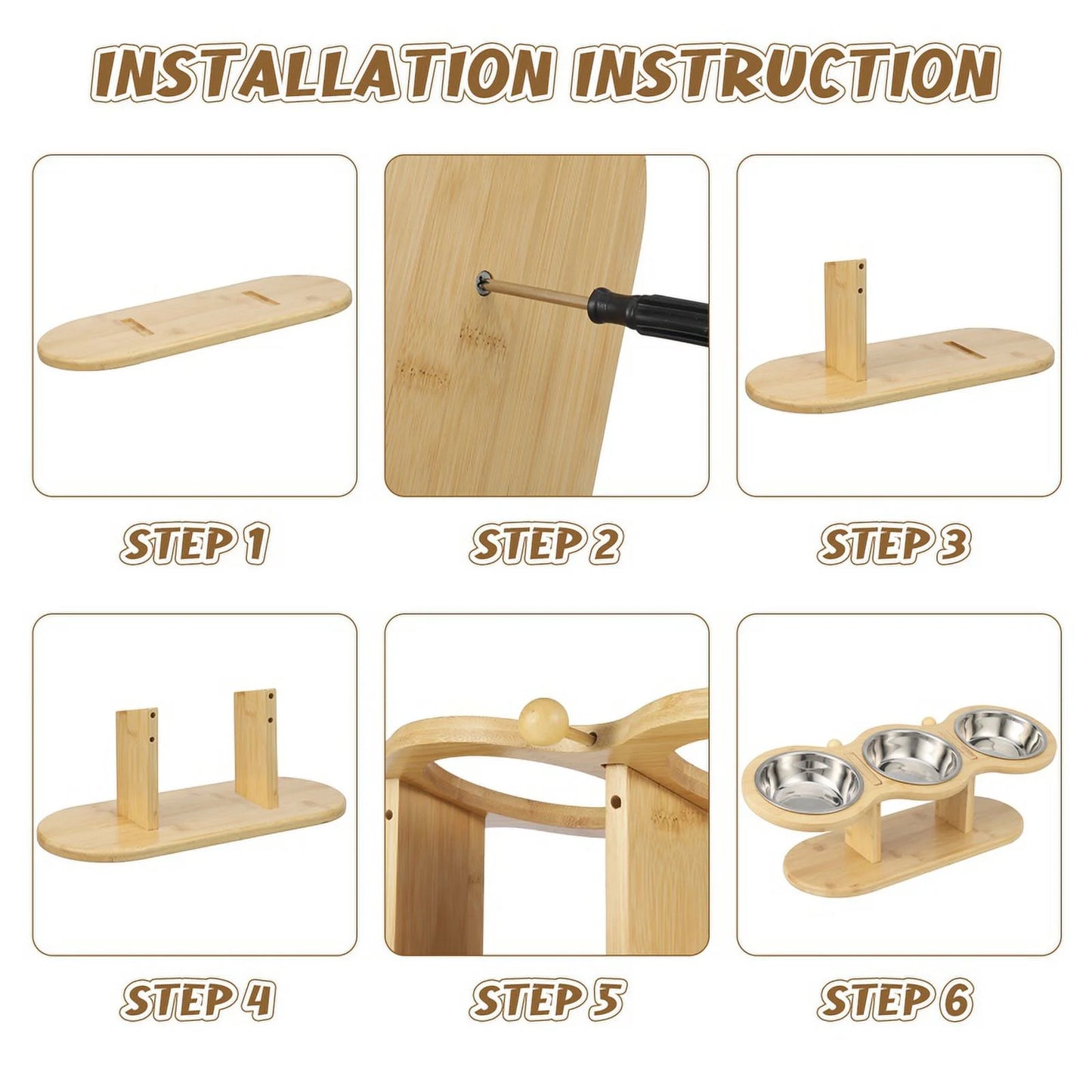 INSTALLATION INSTRUCTION

STEP 1

STEP 2

STEP 3

STEP 4

STEP 5

STEP 6