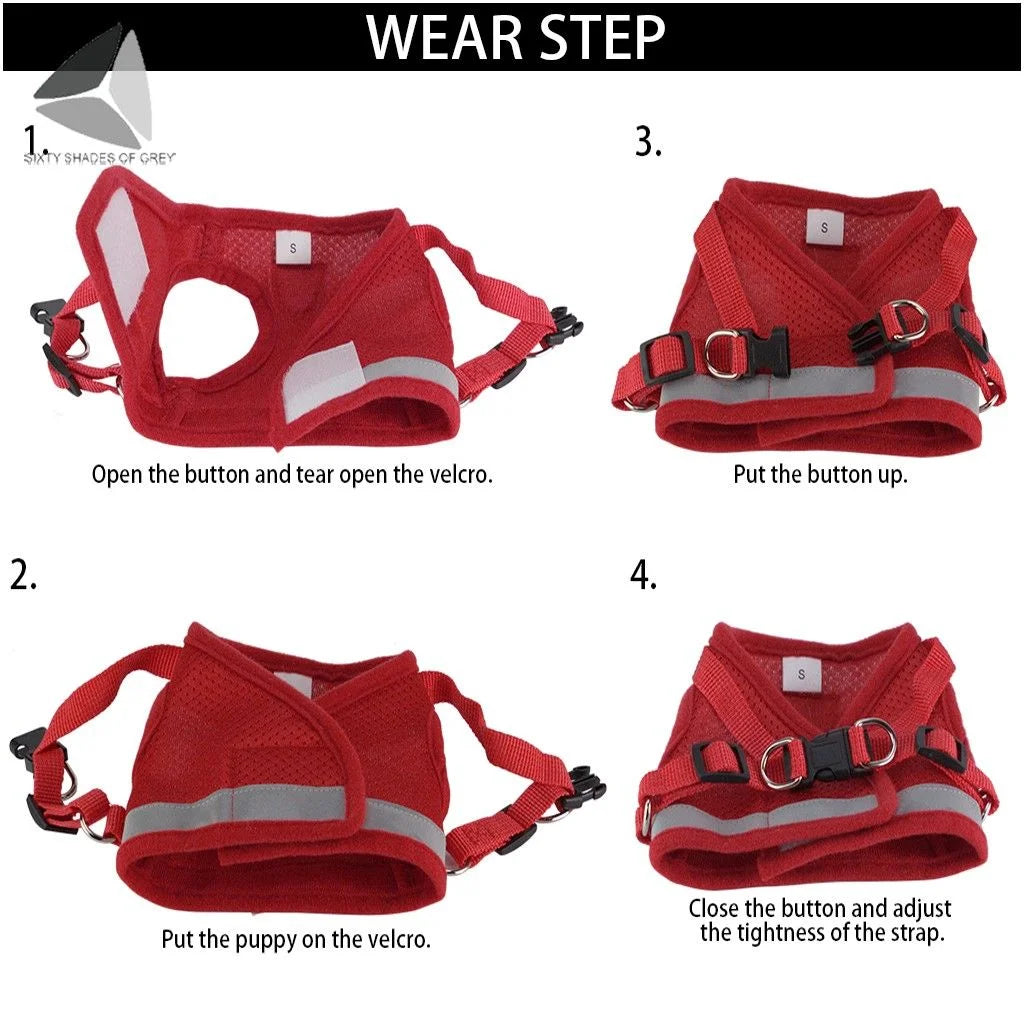 WEAR STEP

SIXTY SHADES OF GREY

1.

S

Open the button and tear open the velcro.

3.

S

Put the button up.

2.

Put the puppy on the velcro.

4.

S

Close the button and adjust the tightness of the strap.