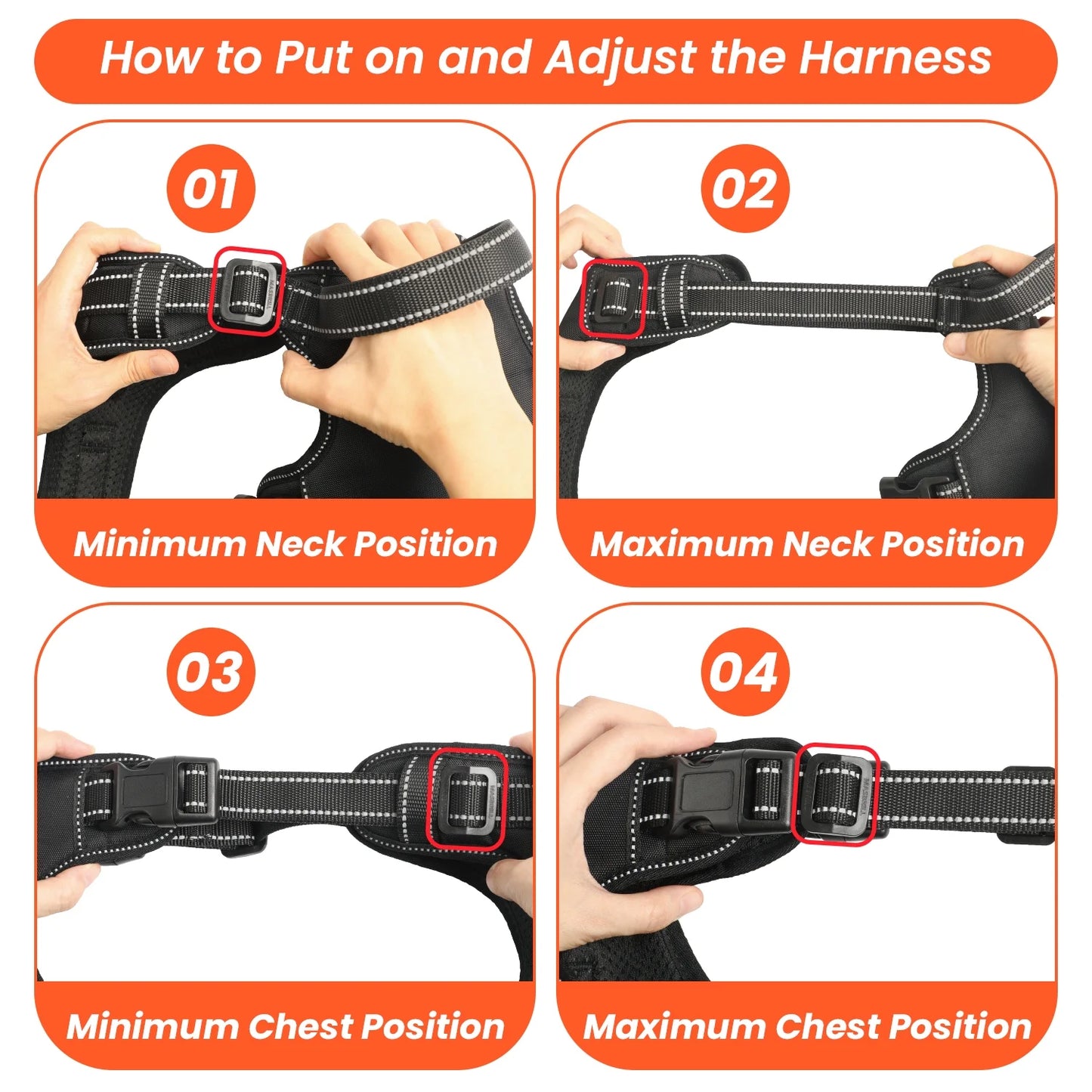 How to Put on and Adjust the Harness

01

Minimum Neck Position

02

Maximum Neck Position

03

Minimum Chest Position

04

Maximum Chest Position