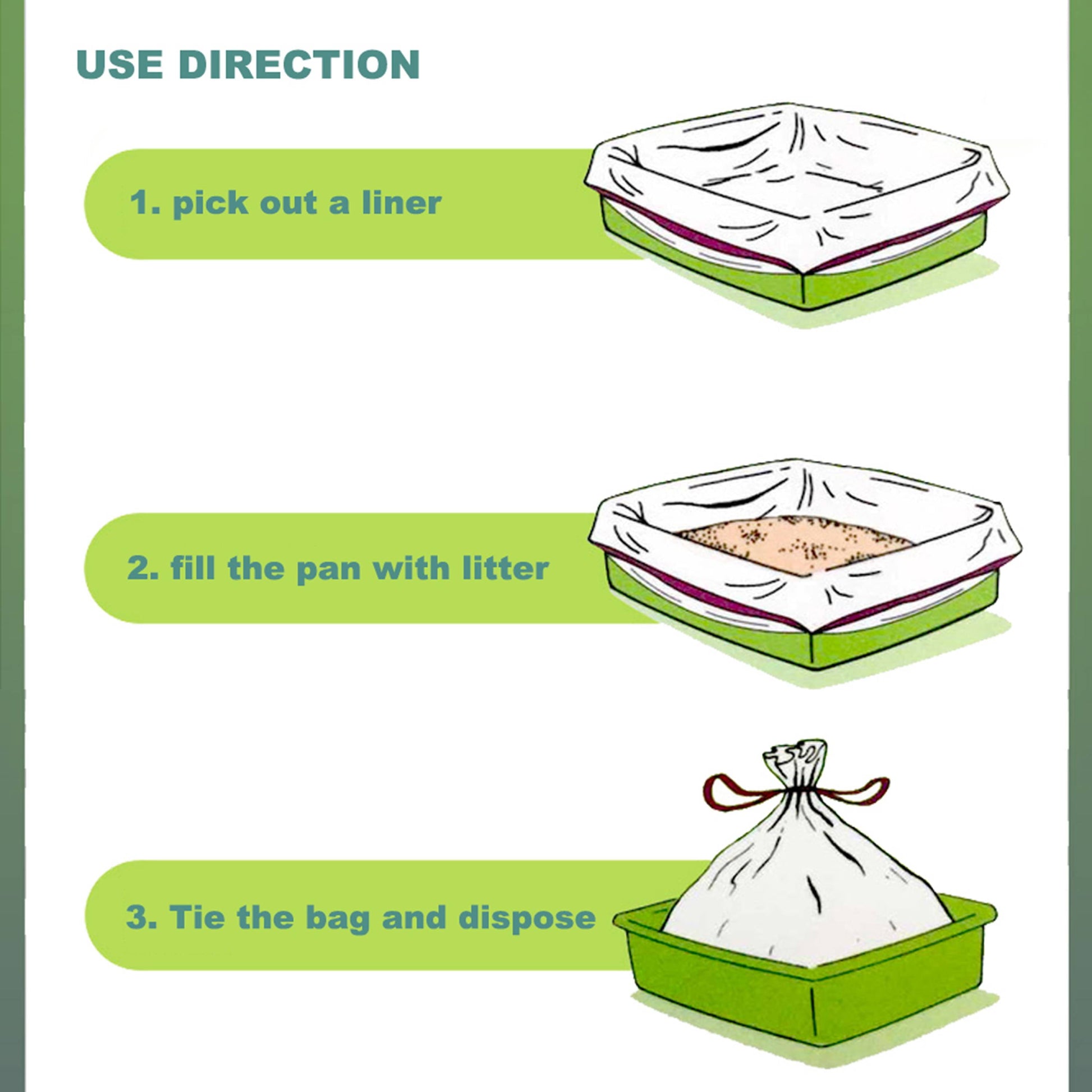 USE DIRECTION

1. pick out a liner

2. fill the pan with litter

3. Tie the bag and dispose