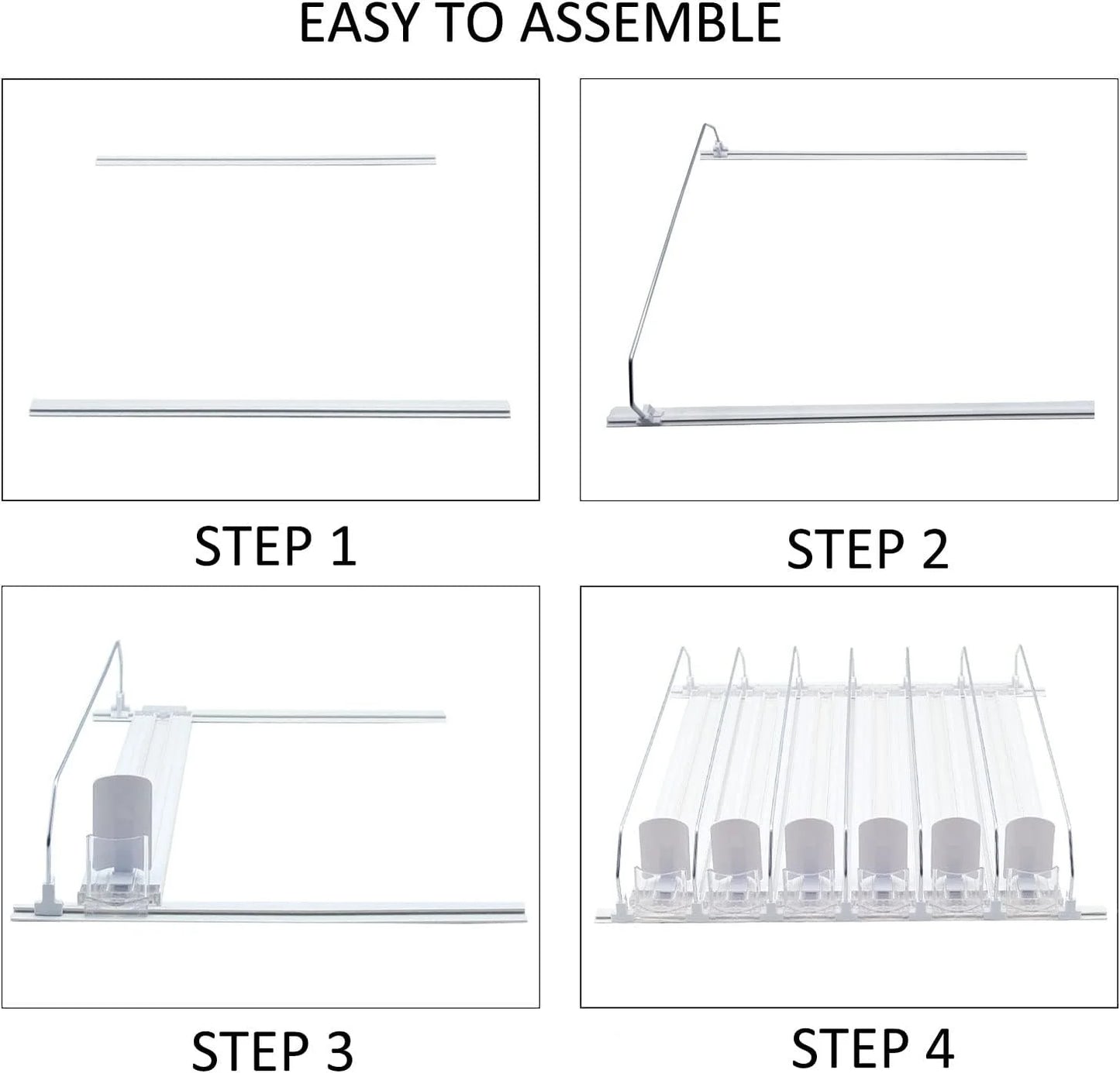 EASY TO ASSEMBLE

STEP 1

STEP 2

STEP 3

STEP 4