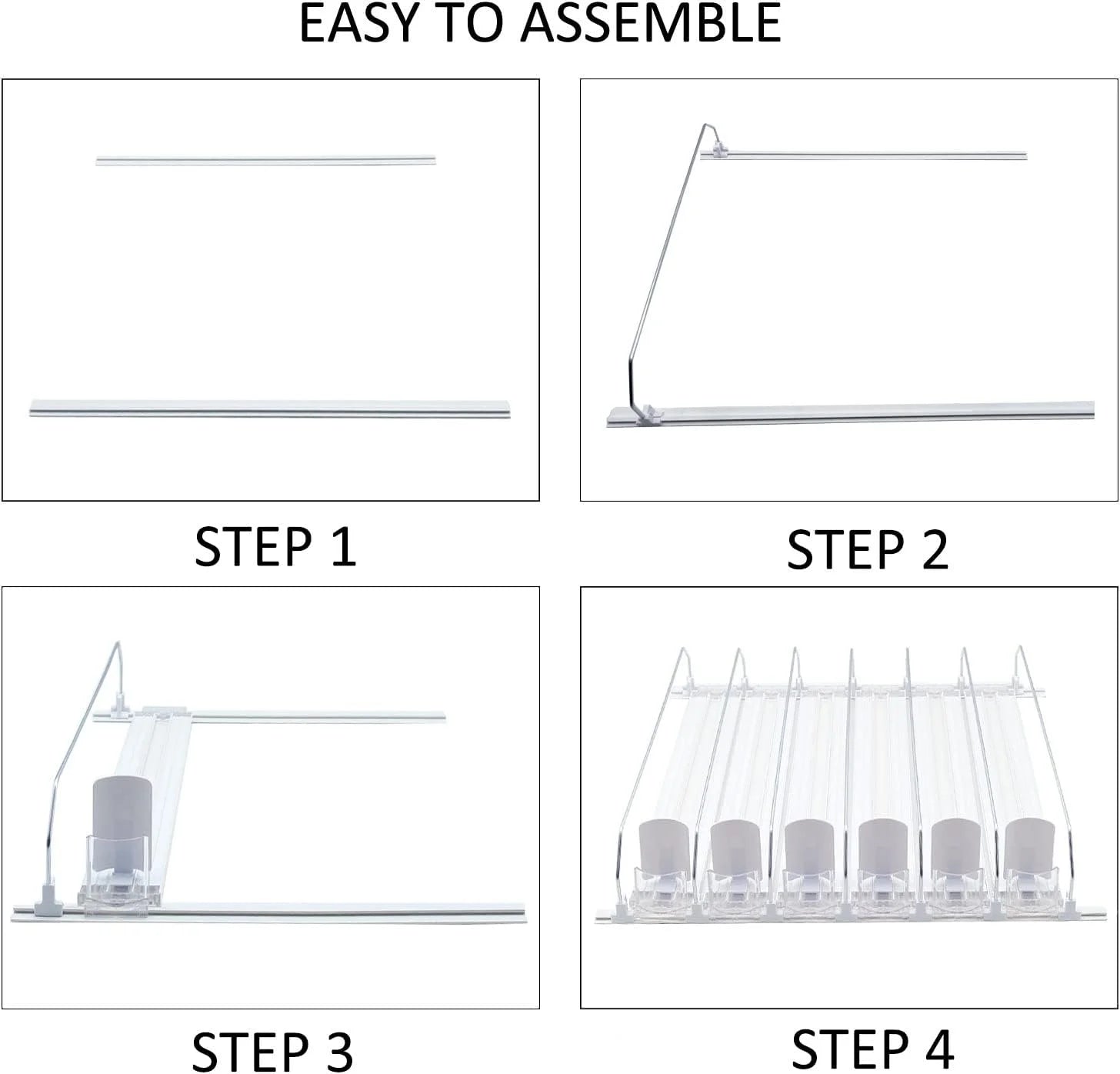 EASY TO ASSEMBLE

STEP 1

STEP 2

STEP 3

STEP 4