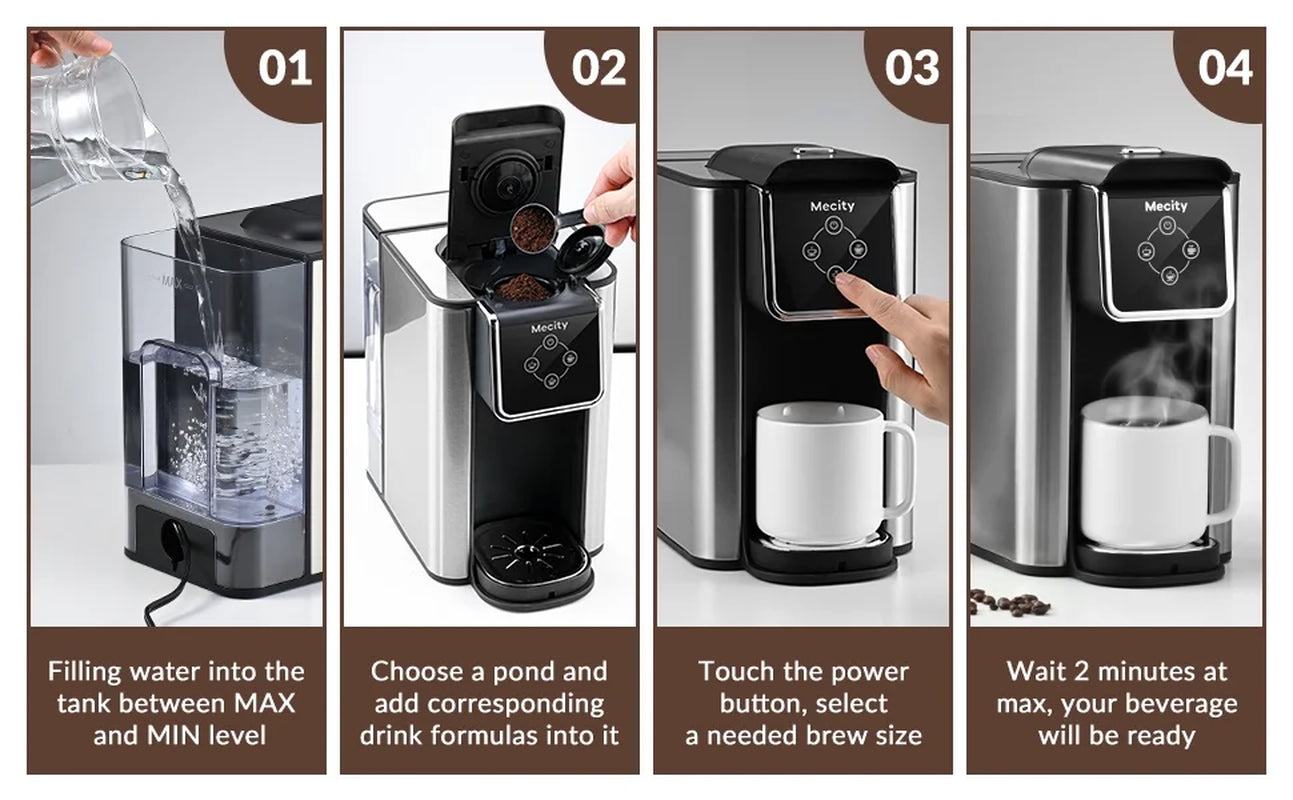 01

MAX

Filling water into the tank between MAX and MIN level

02

Mecity

Choose a pond and add corresponding drink formulas into it

03

Mecity

Touch the power button, select a needed brew size

04

Mecity

Wait 2 minutes at max, your beverage will be ready