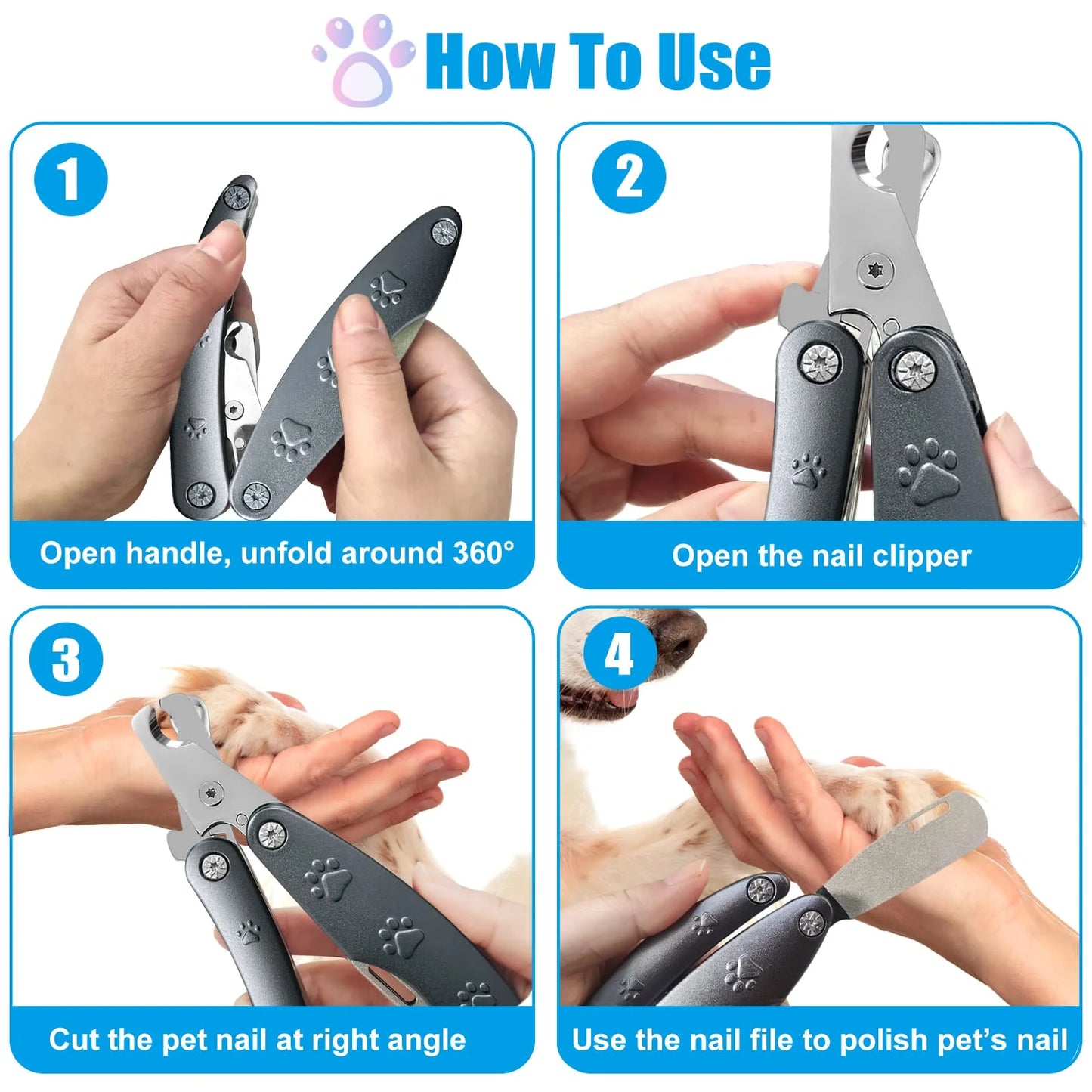 How To Use

1
Open handle, unfold around 360°

2
Open the nail clipper

3
Cut the pet nail at right angle

4
Use the nail file to polish pet's nail