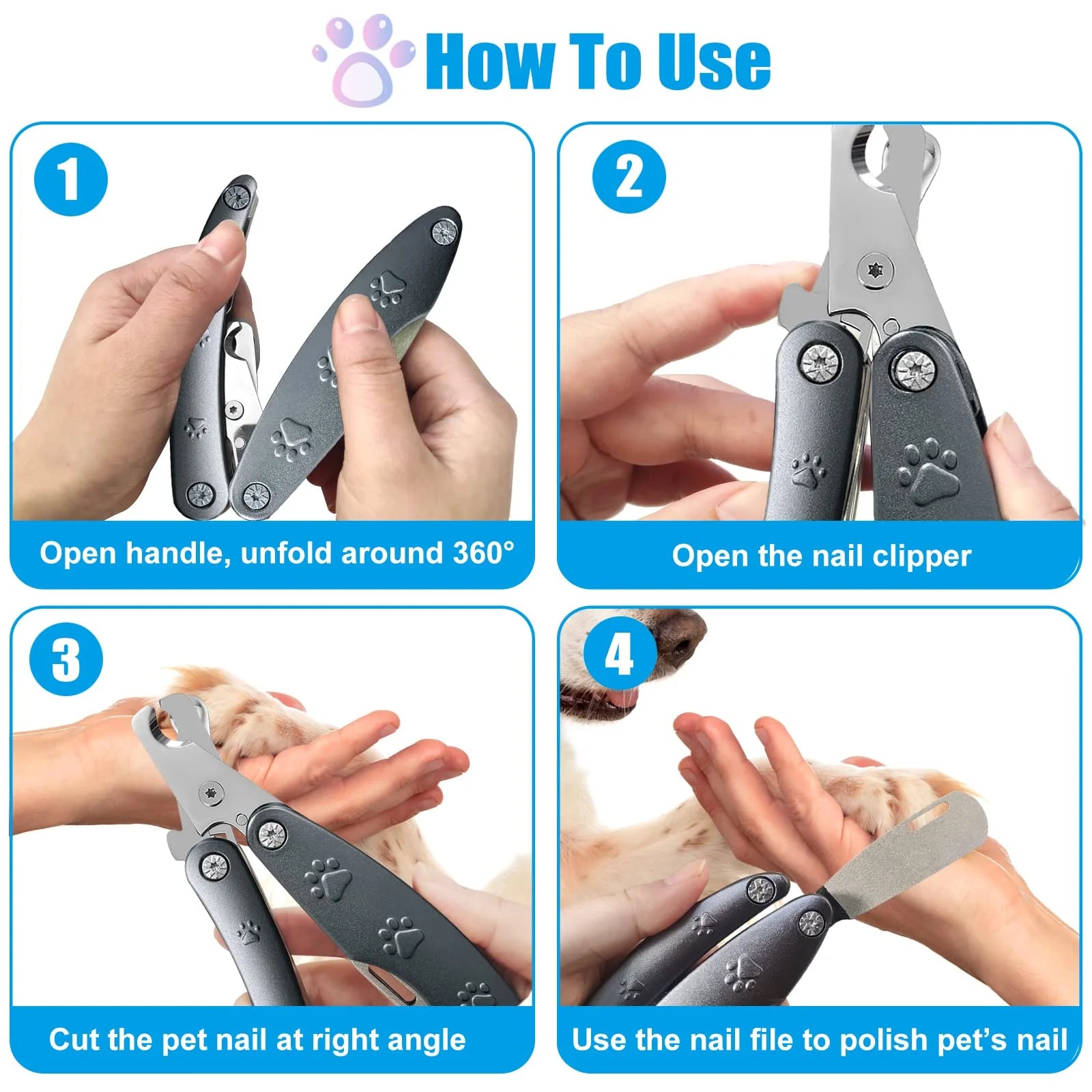 How To Use

1
Open handle, unfold around 360°

2
Open the nail clipper

3
Cut the pet nail at right angle

4
Use the nail file to polish pet's nail