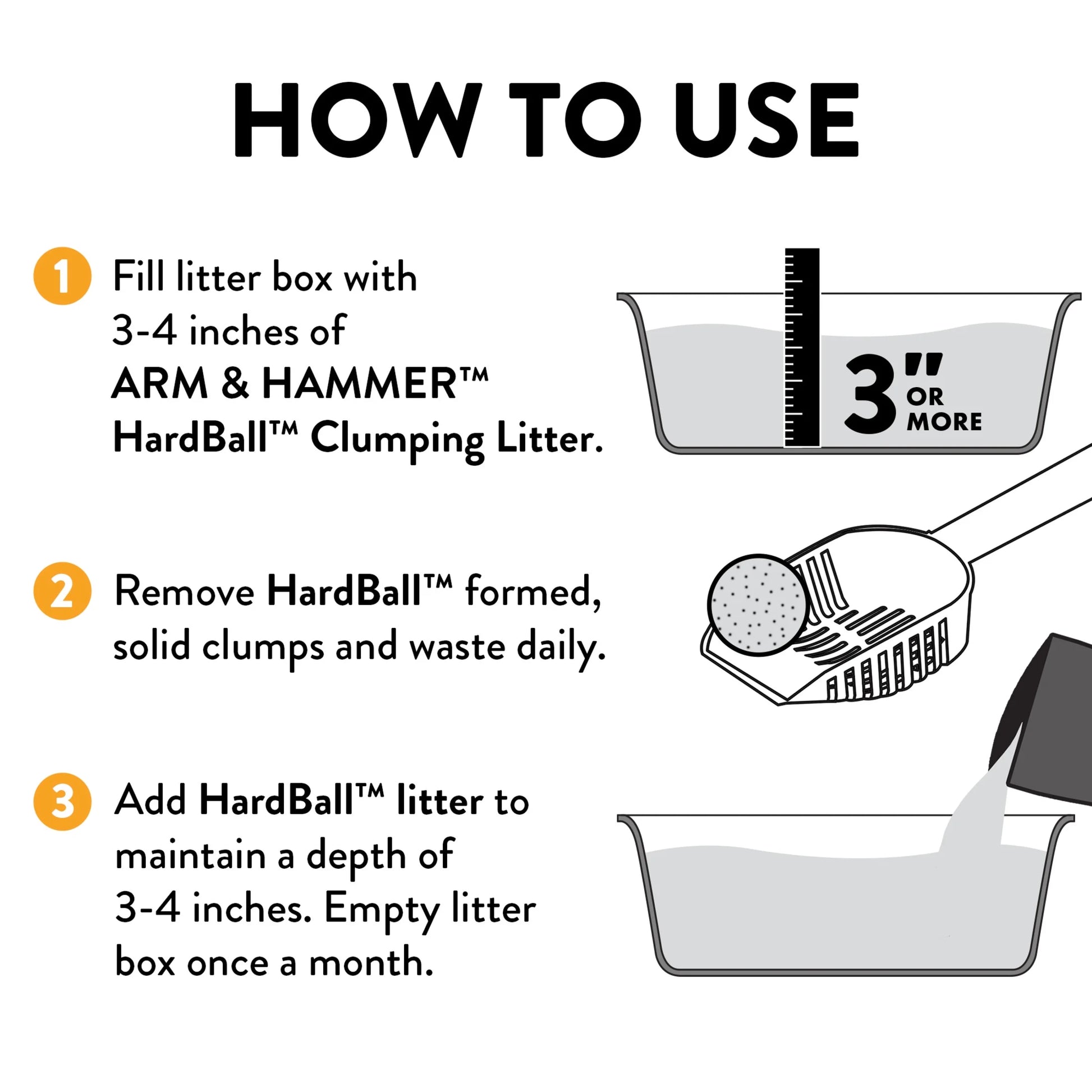 HOW TO USE

1 Fill litter box with 3-4 inches of ARM & HAMMER™ HardBall™ Clumping Litter.

3" OR MORE

2 Remove HardBall™ formed, solid clumps and waste daily.

3 Add HardBall™ litter to maintain a depth of 3-4 inches. Empty litter box once a month.