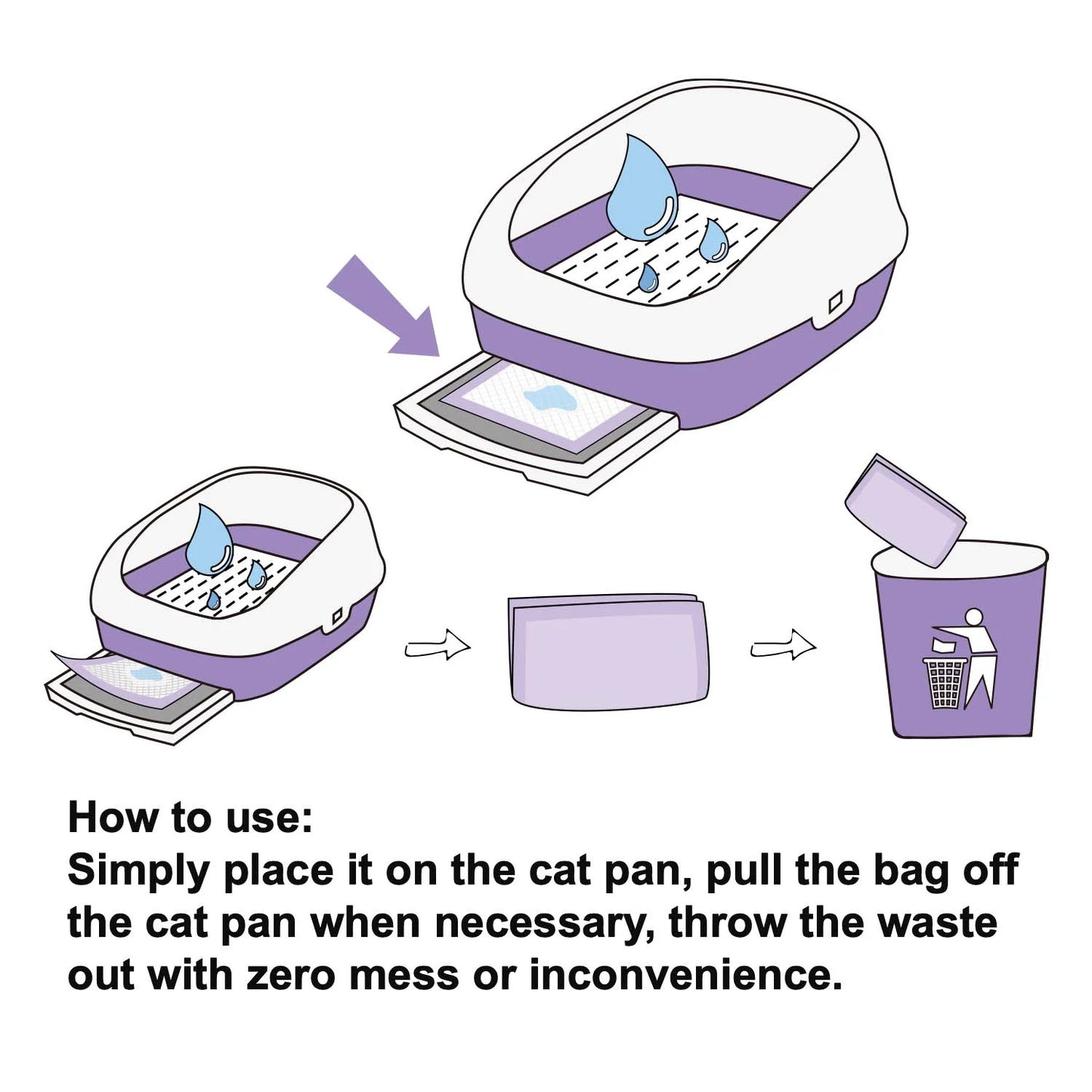 How to use:
Simply place it on the cat pan, pull the bag off the cat pan when necessary, throw the waste out with zero mess or inconvenience.