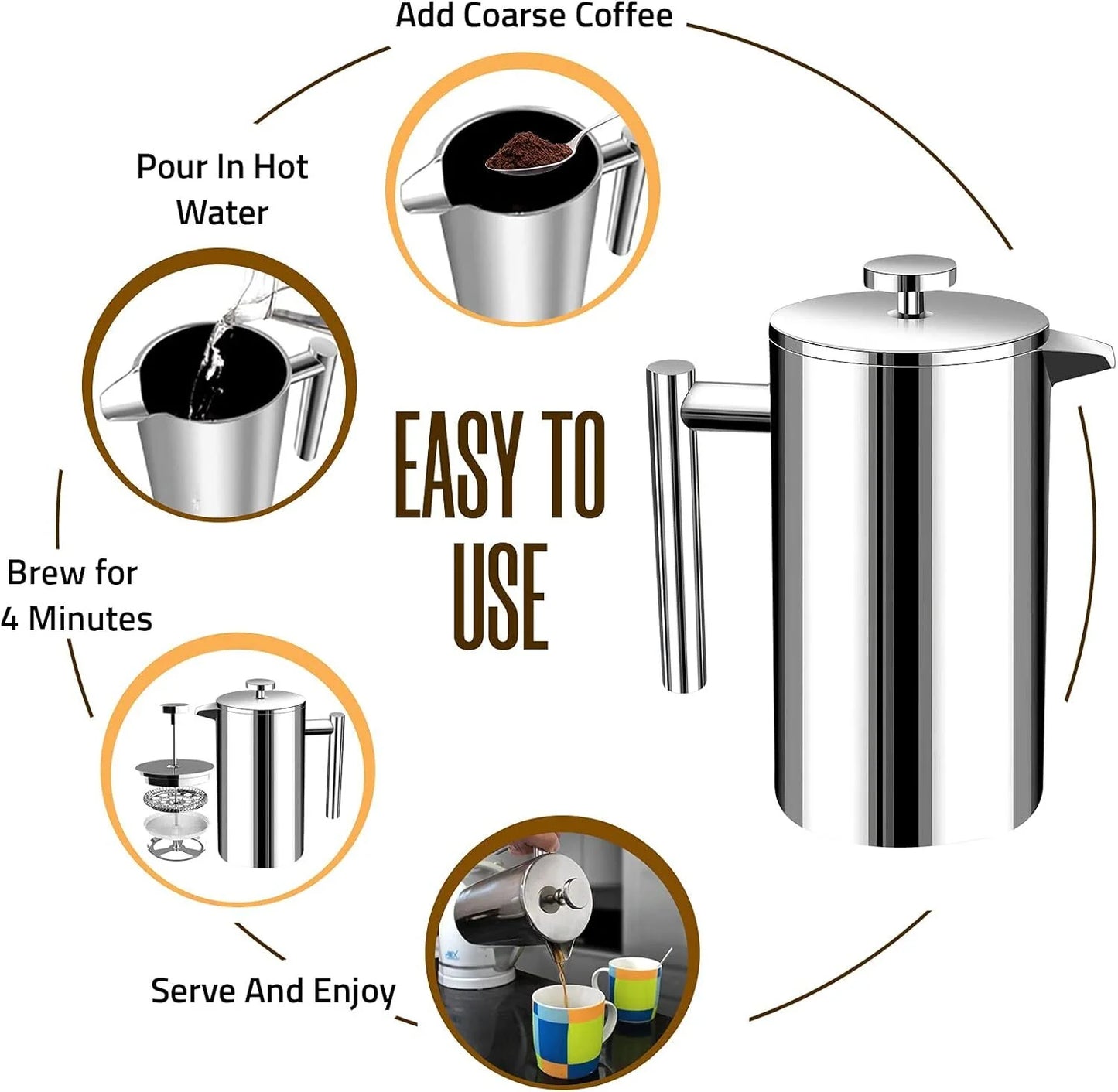 Add Coarse Coffee

Pour In Hot Water

EASY TO USE

Brew for 4 Minutes

Serve And Enjoy