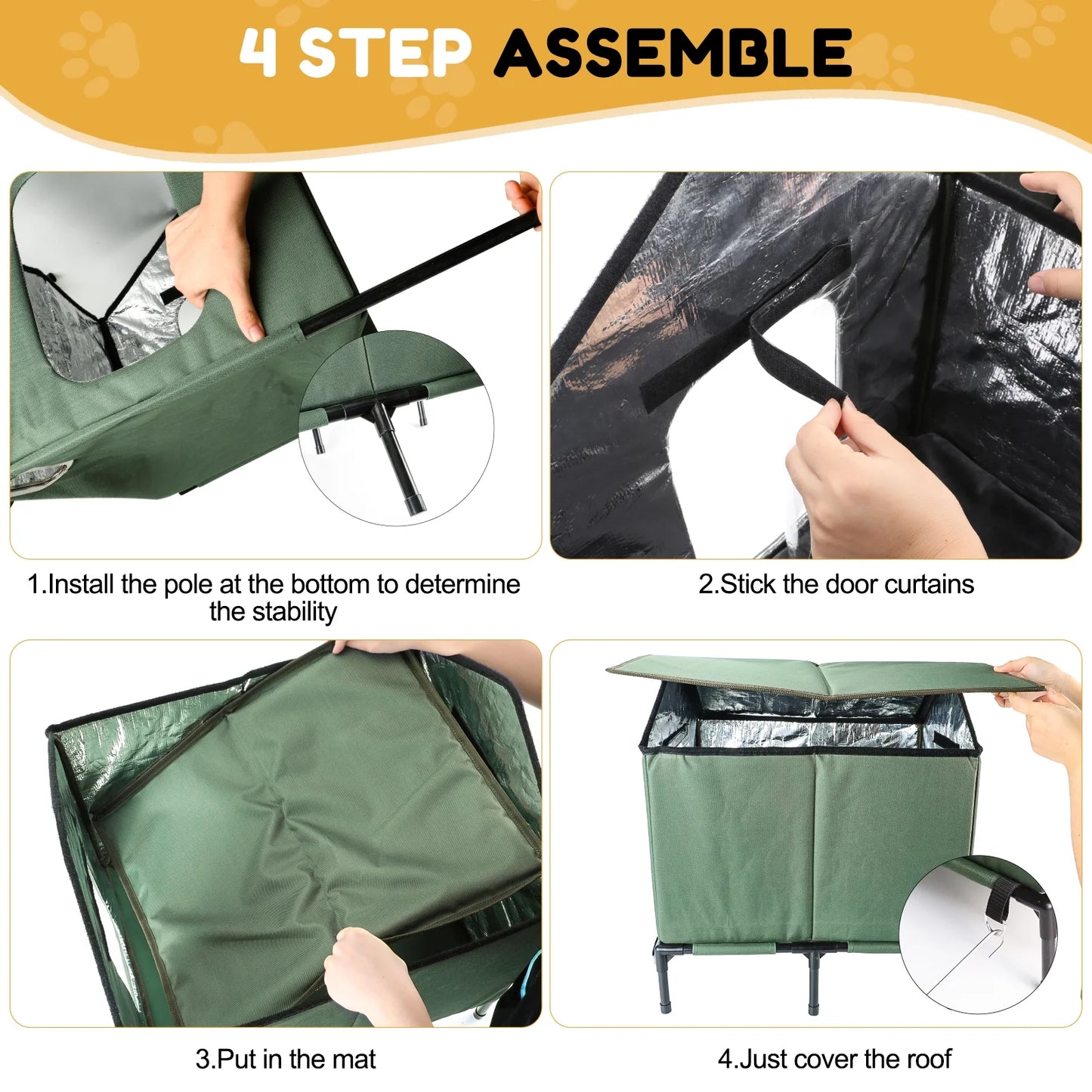 4 STEP ASSEMBLE

1.Install the pole at the bottom to determine the stability

2.Stick the door curtains

3.Put in the mat

4.Just cover the roof