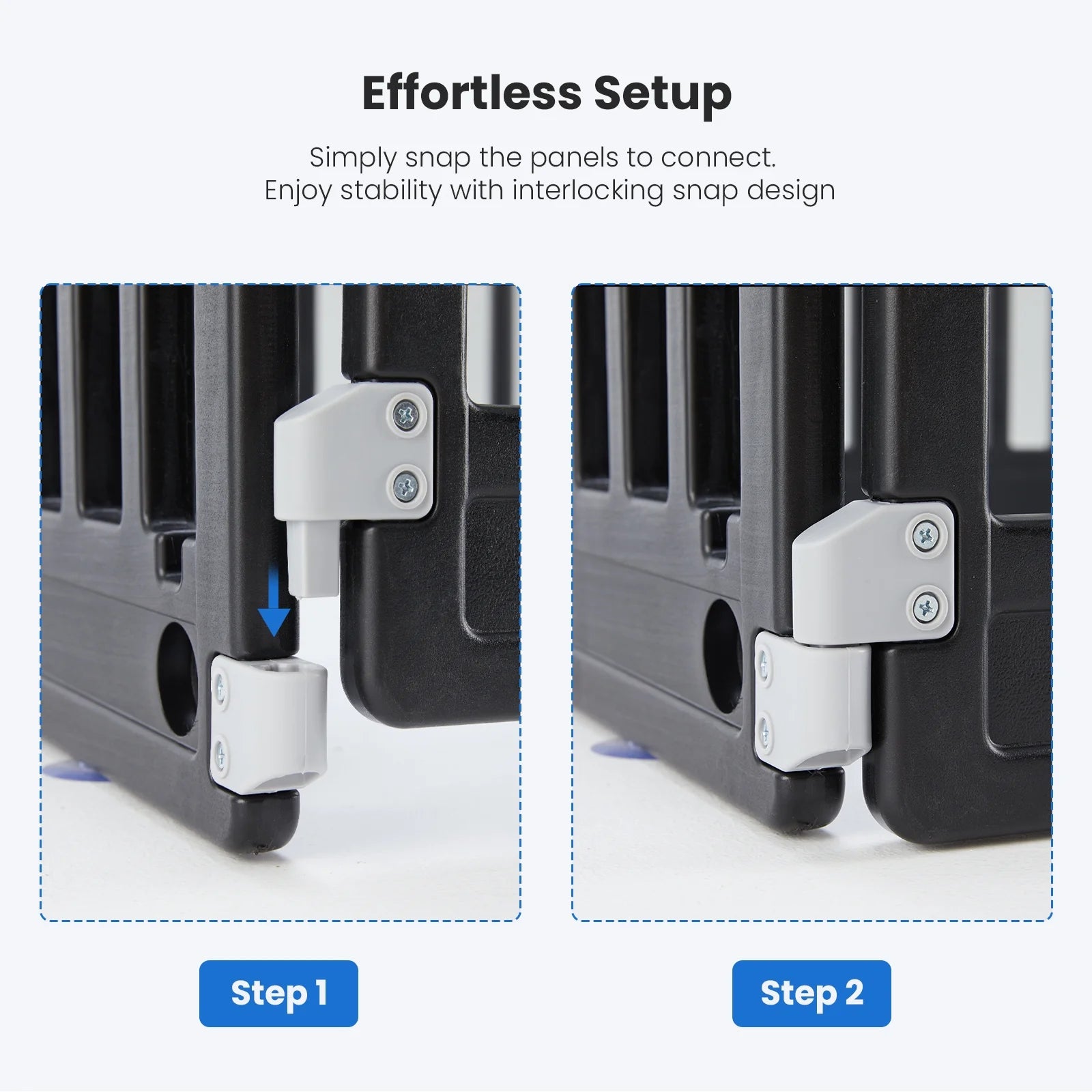 Effortless Setup

Simply snap the panels to connect.
Enjoy stability with interlocking snap design

Step 1

Step 2