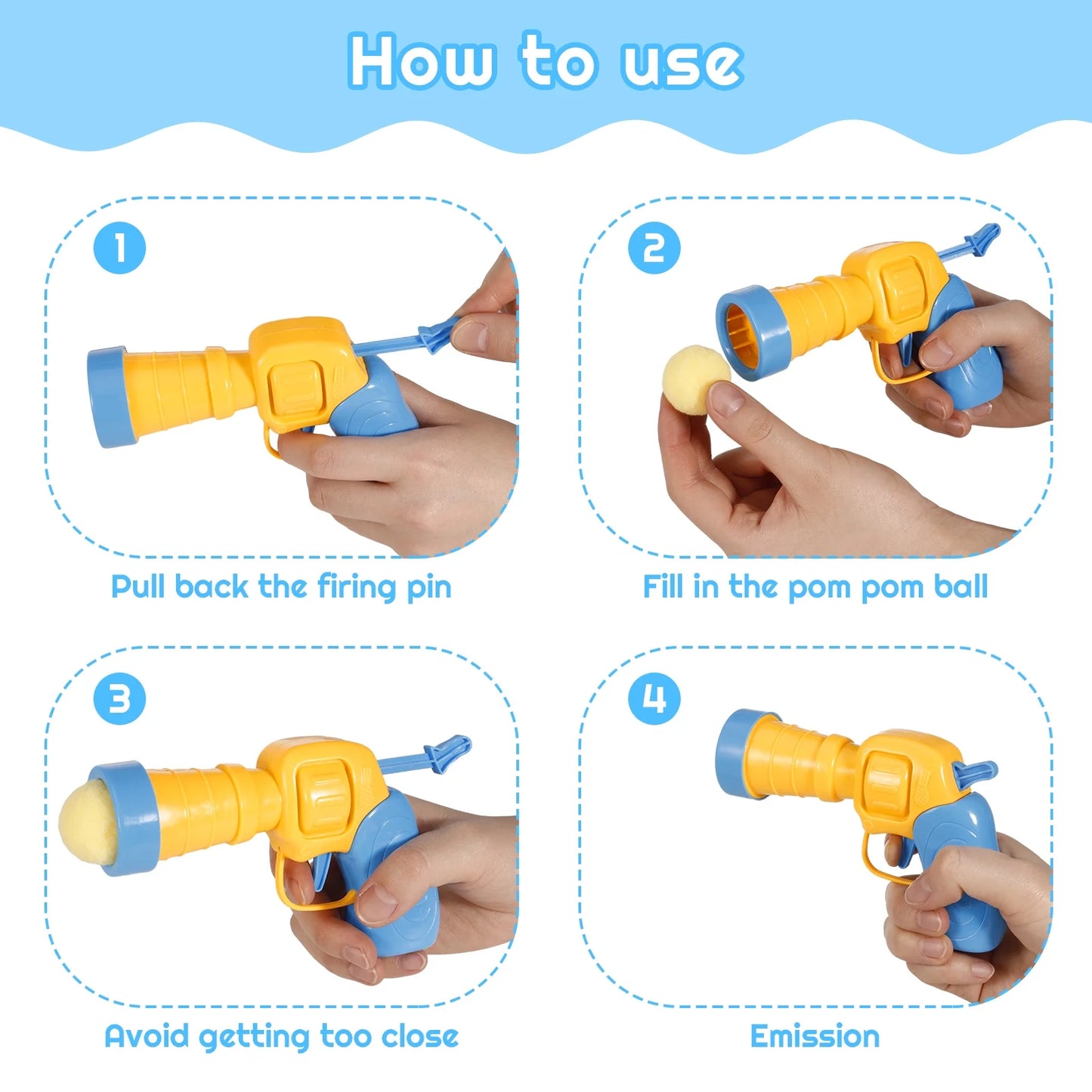 How to use

1

Pull back the firing pin

2

Fill in the pom pom ball

3

Avoid getting too close

4

Emission