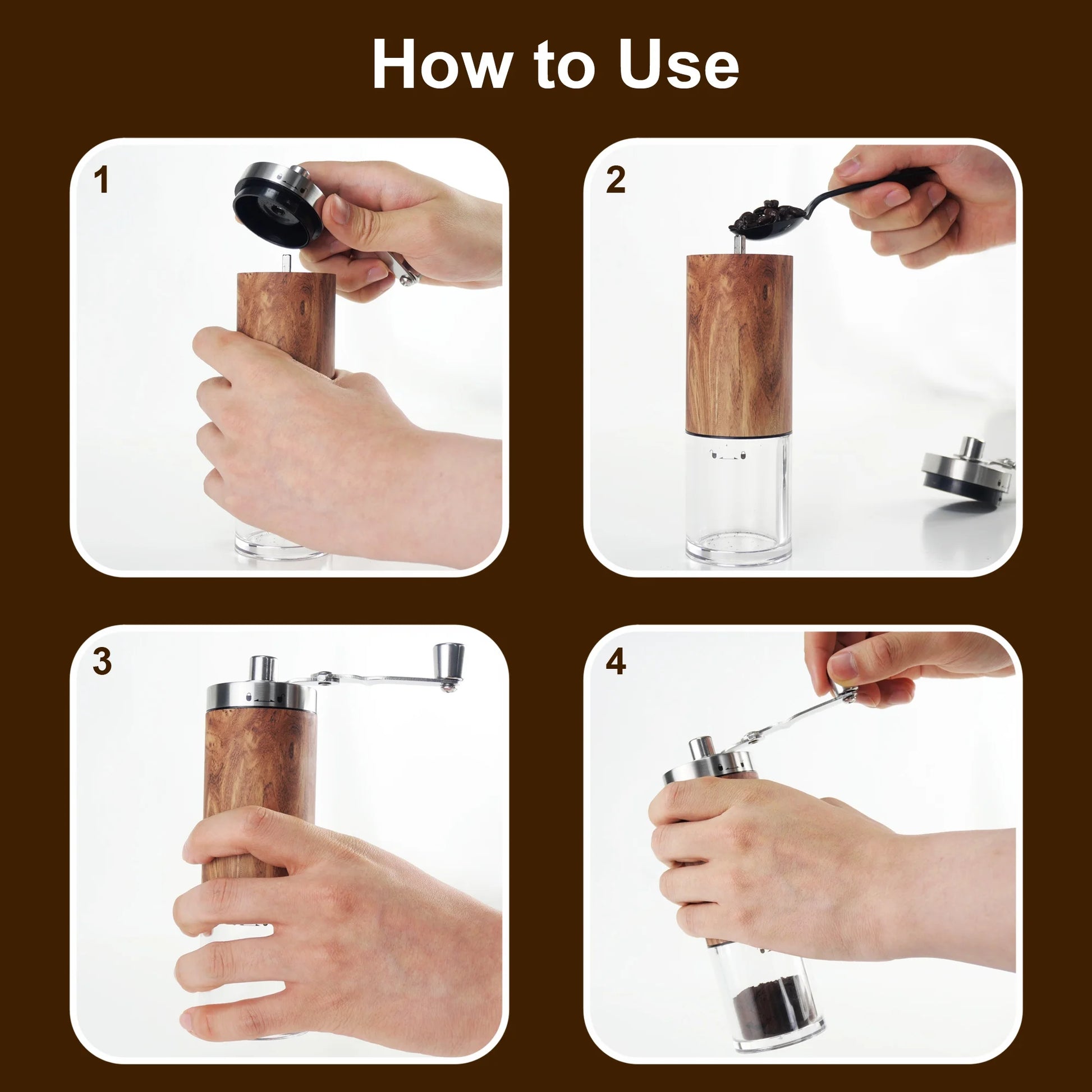 How to Use

1

2

3

4