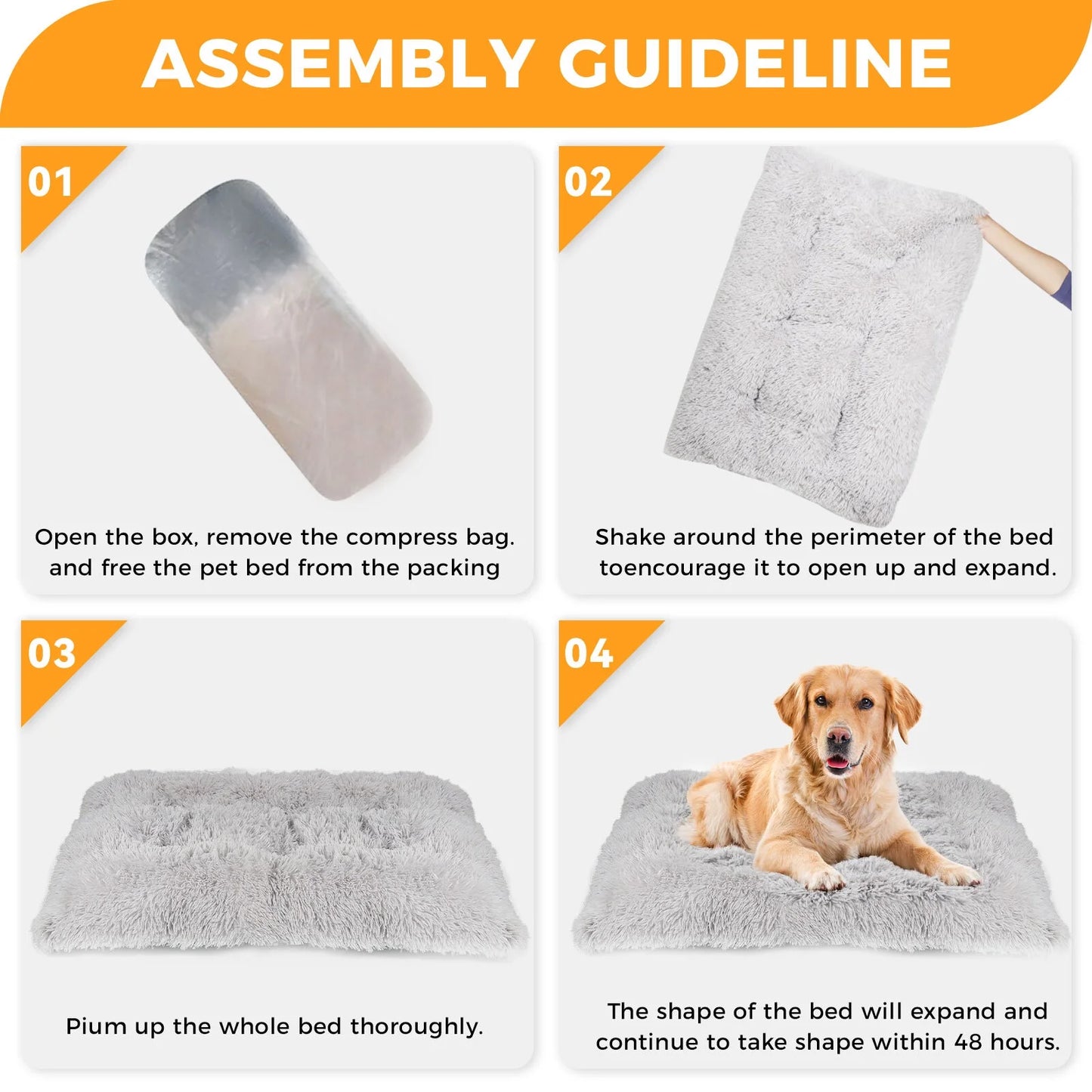 ASSEMBLY GUIDELINE

01

Open the box, remove the compress bag. and free the pet bed from the packing

02

Shake around the perimeter of the bed toencourage it to open up and expand.

03

Pium up the whole bed thoroughly.

04

The shape of the bed will expand and continue to take shape within 48 hours.