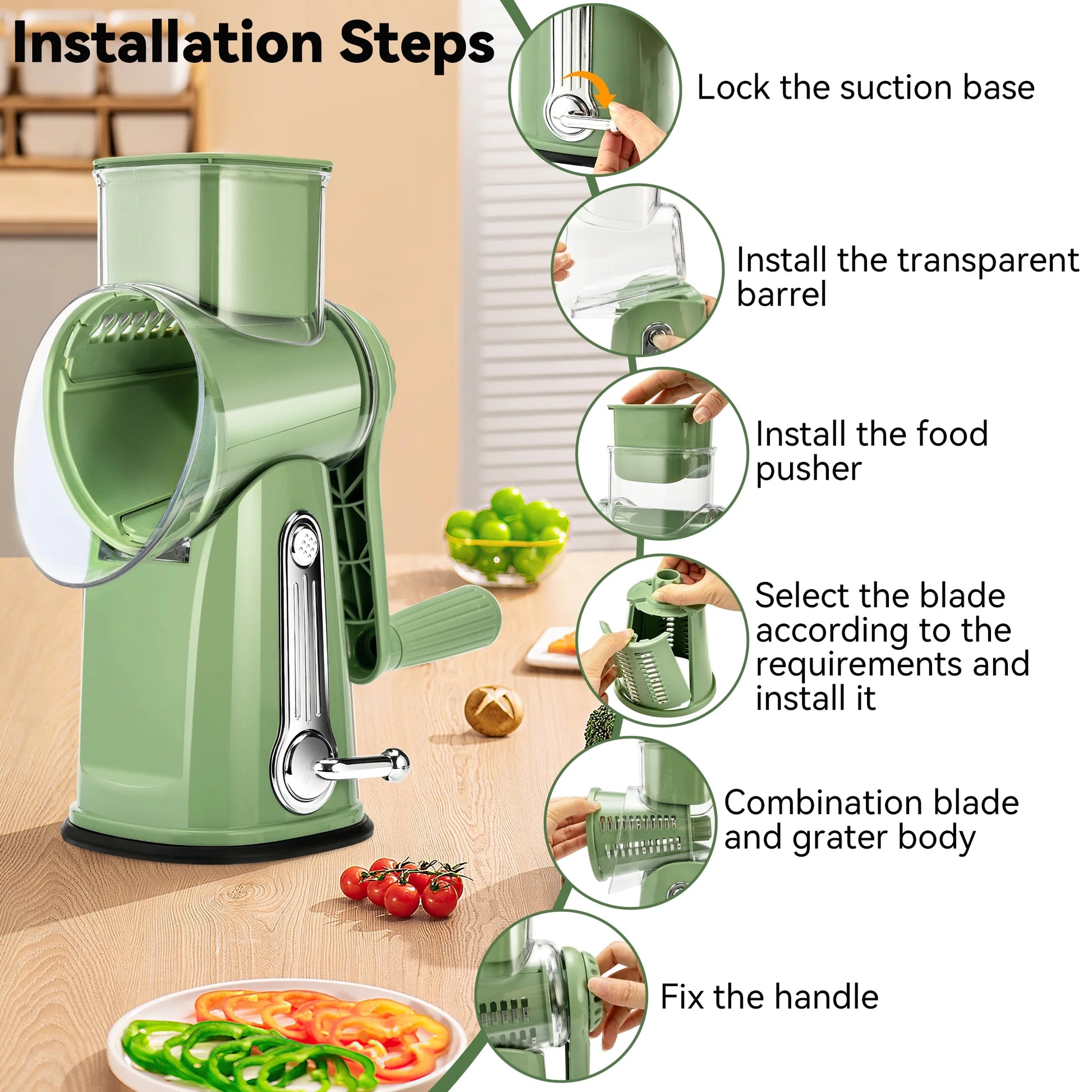 Installation Steps

Lock the suction base

Install the transparent barrel

Install the food pusher

Select the blade according to the requirements and install it

Combination blade and grater body

Fix the handle