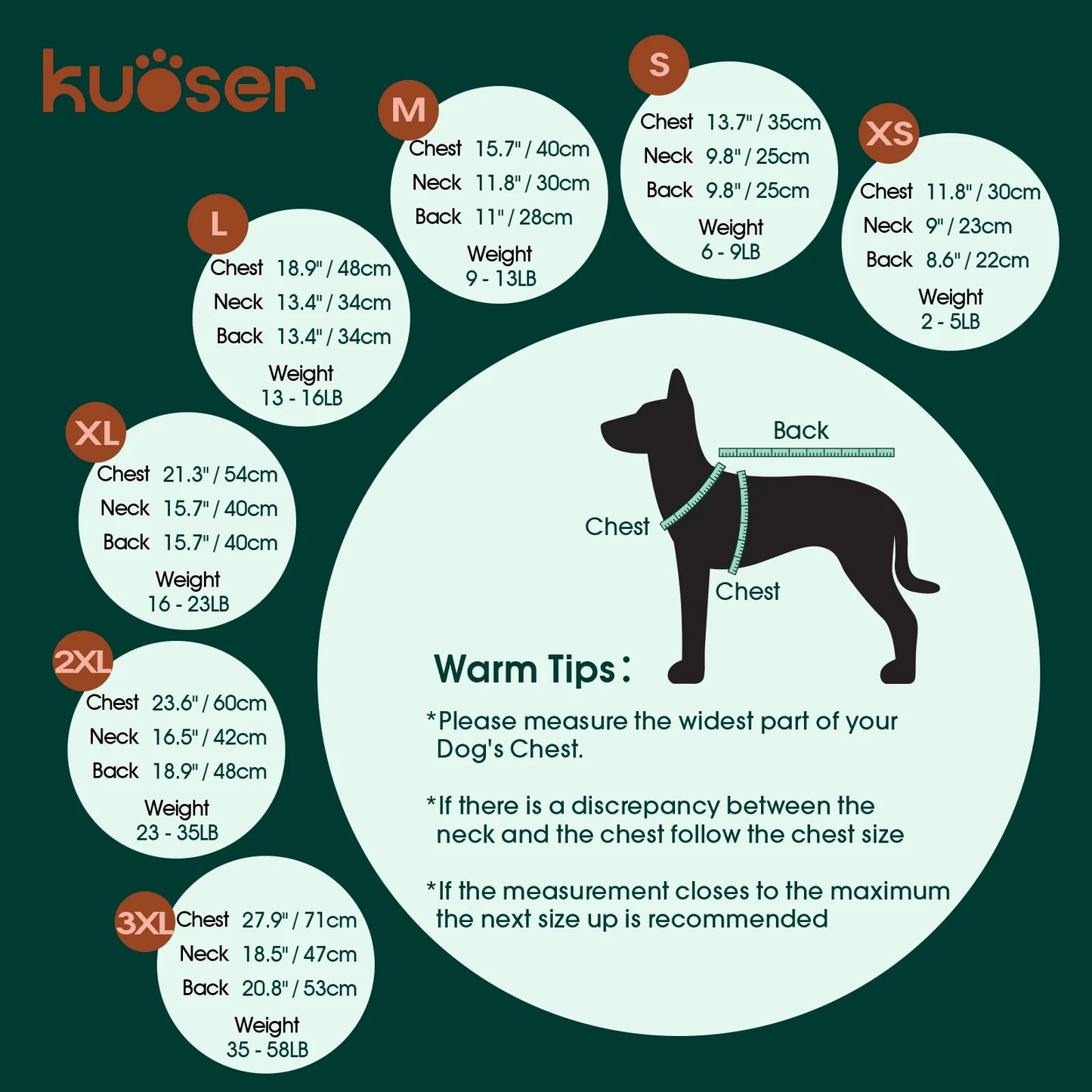 kuoser

M
Chest 15.7" / 40cm
Neck 11.8" / 30cm
Back 11" / 28cm
Weight
9 - 13LB

S
Chest 13.7" / 35cm
Neck 9.8" / 25cm
Back 9.8" / 25cm
Weight
6 - 9LB

XS
Chest 11.8" / 30cm
Neck 9" / 23cm
Back 8.6" / 22cm
Weight
2 - 5LB

L
Chest 18.9" / 48cm
Neck 13.4" / 34cm
Back 13.4" / 34cm
Weight
13 - 16LB

XL
Chest 21.3" / 54cm
Neck 15.7" / 40cm
Back 15.7" / 40cm
Weight
16 - 23LB

2XL
Chest 23.6" / 60cm
Neck 16.5" / 42cm
Back 18.9" / 48cm
Weight
23 - 35LB

3XL
Chest 27.9" / 71cm
Neck 18.5" / 47cm
Back 20.8" / 53cm
Weight
35 - 58LB

Back
Chest
Chest

Warm Tips:

*Please measure the widest part of your Dog's Chest.

*If there is a discrepancy between the neck and the chest follow the chest size

*If the measurement closes to the maximum the next size up is recommended