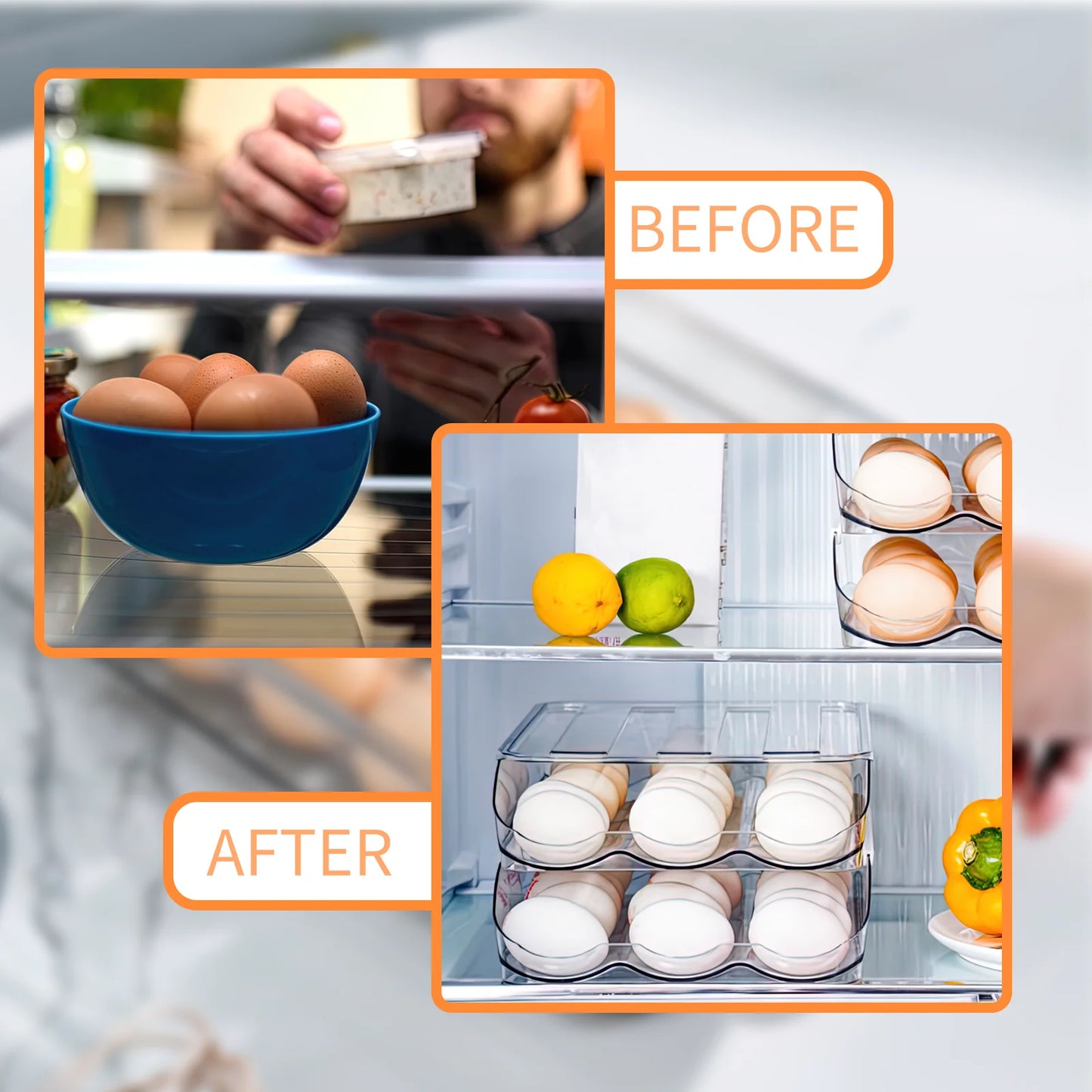 BEFORE

AFTER