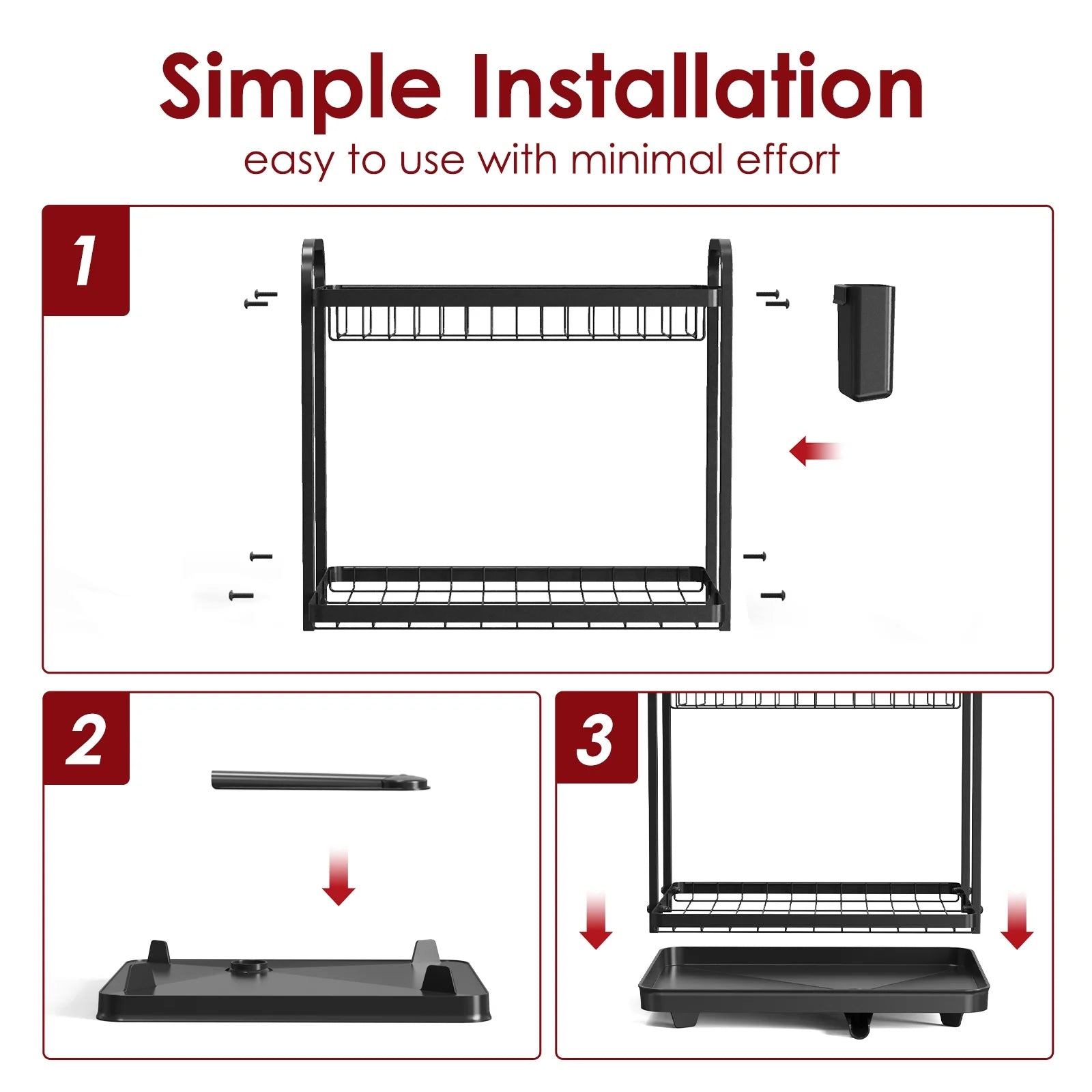 Simple Installation
easy to use with minimal effort

1

2

3