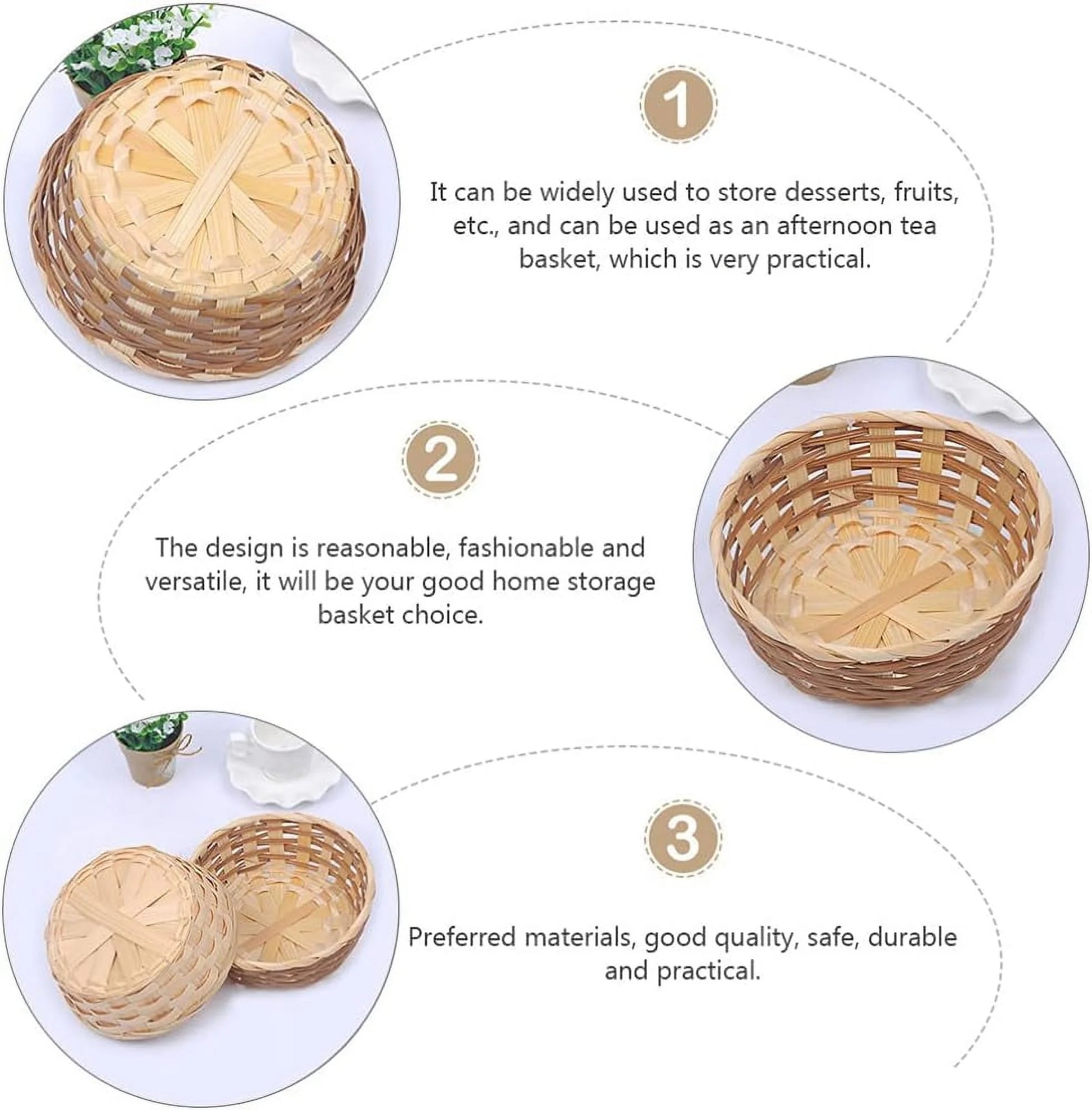 1

It can be widely used to store desserts, fruits, etc., and can be used as an afternoon tea basket, which is very practical.

2

The design is reasonable, fashionable and versatile, it will be your good home storage basket choice.

3

Preferred materials, good quality, safe, durable and practical.