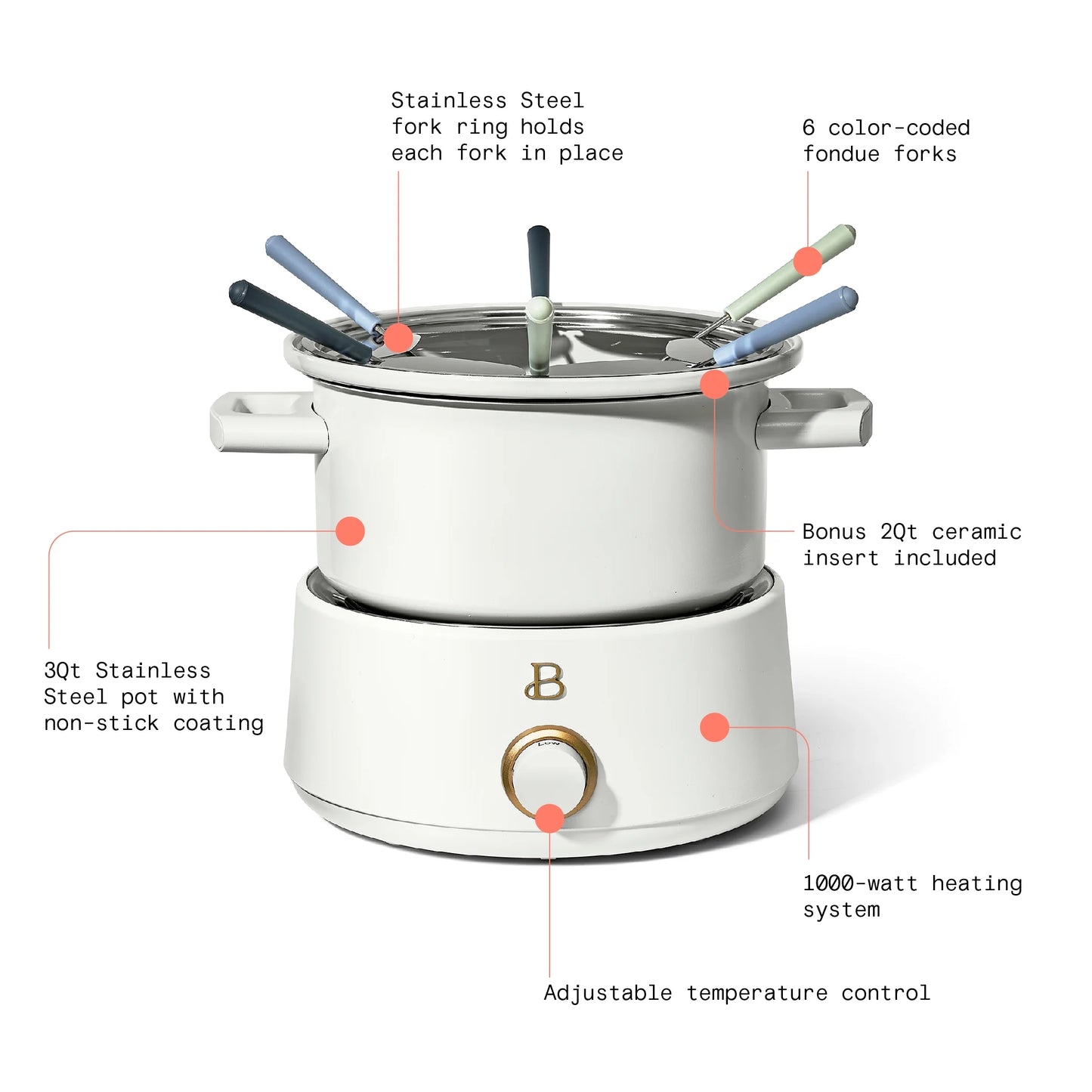 Stainless Steel fork ring holds each fork in place

6 color-coded fondue forks

Bonus 2Qt ceramic insert included

3Qt Stainless Steel pot with non-stick coating

B

LOW

1000-watt heating system

Adjustable temperature control