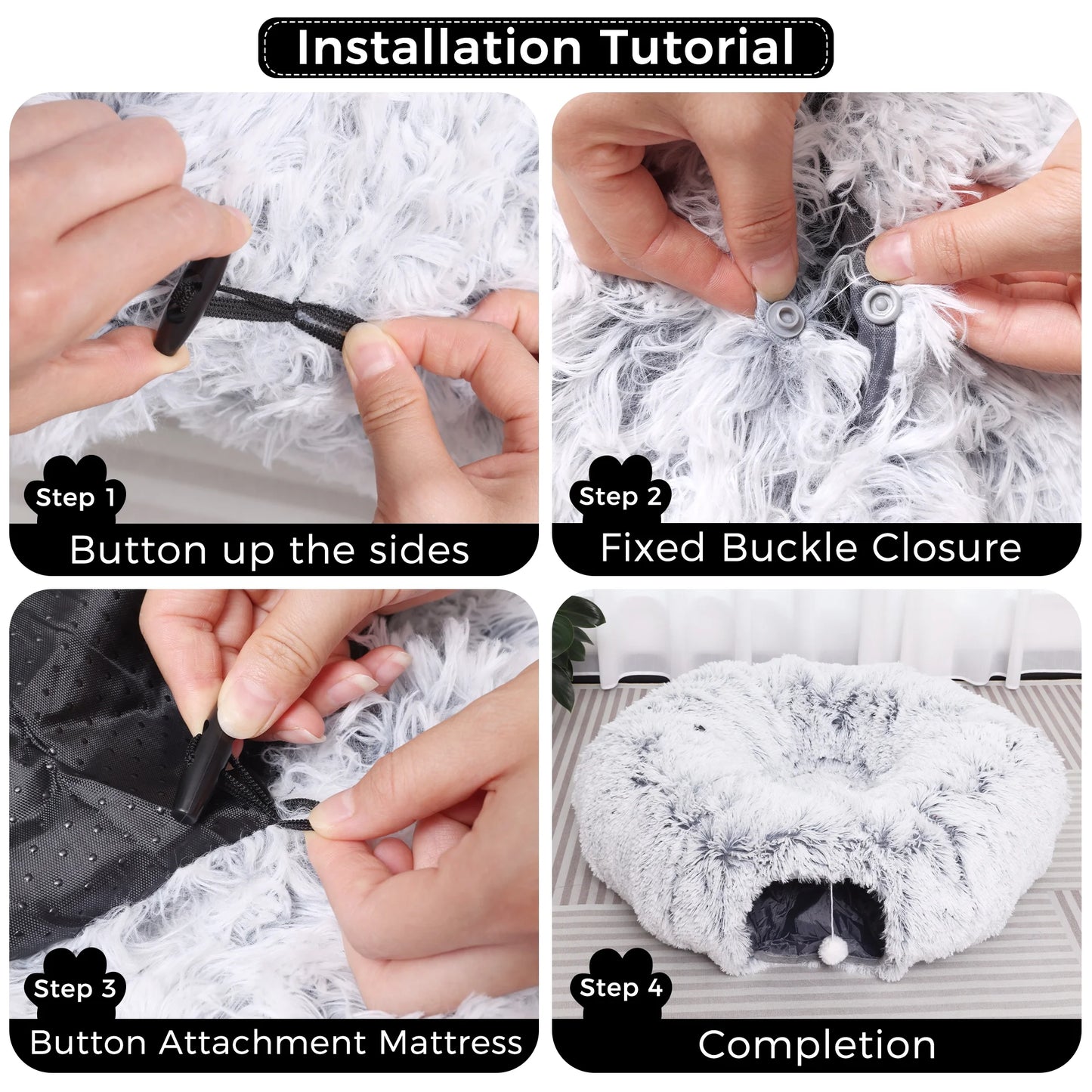 Installation Tutorial

Step 1
Button up the sides

Step 2
Fixed Buckle Closure

Step 3
Button Attachment Mattress

Step 4
Completion