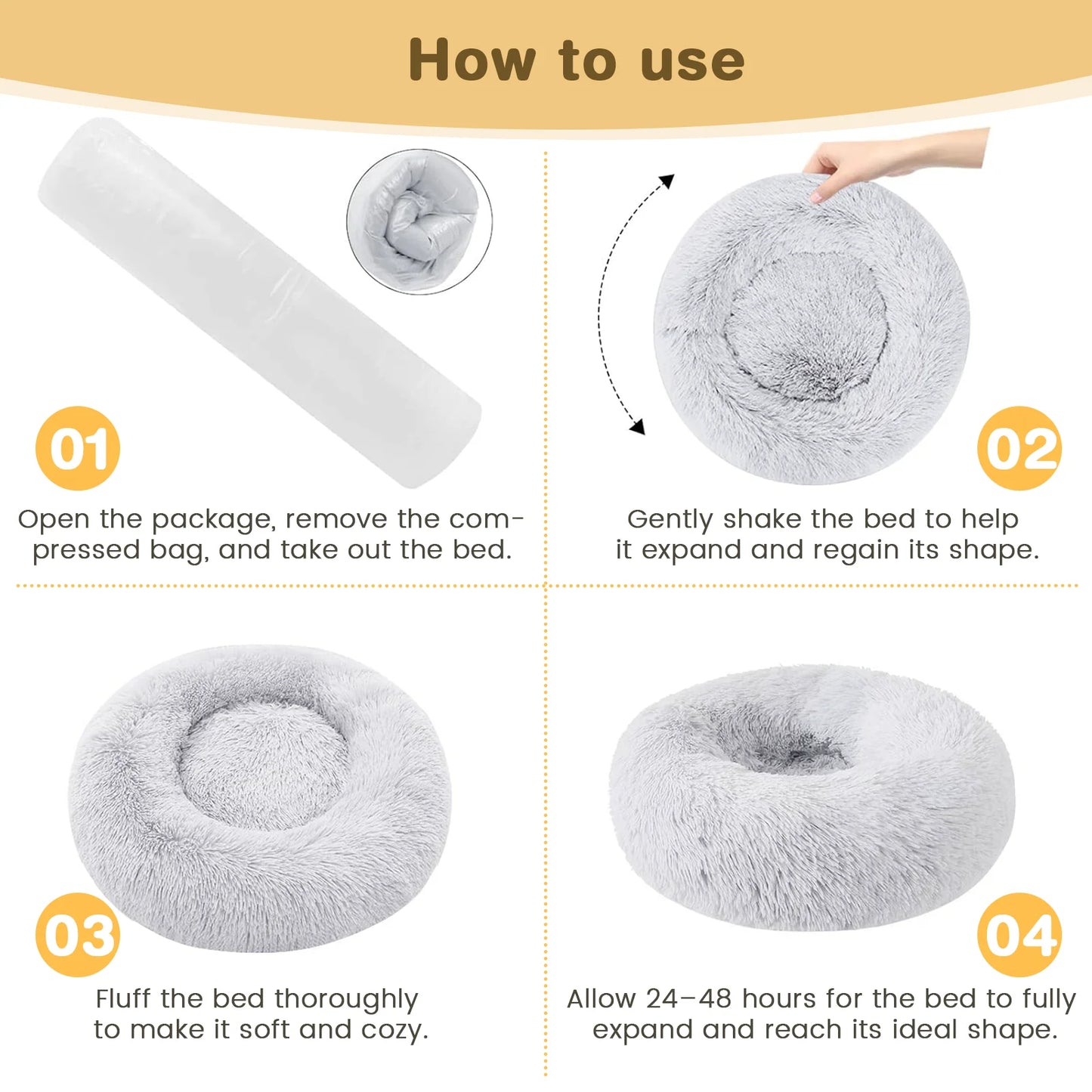 How to use

01

Open the package, remove the compressed bag, and take out the bed.

02

Gently shake the bed to help it expand and regain its shape.

03

Fluff the bed thoroughly to make it soft and cozy.

04

Allow 24–48 hours for the bed to fully expand and reach its ideal shape.