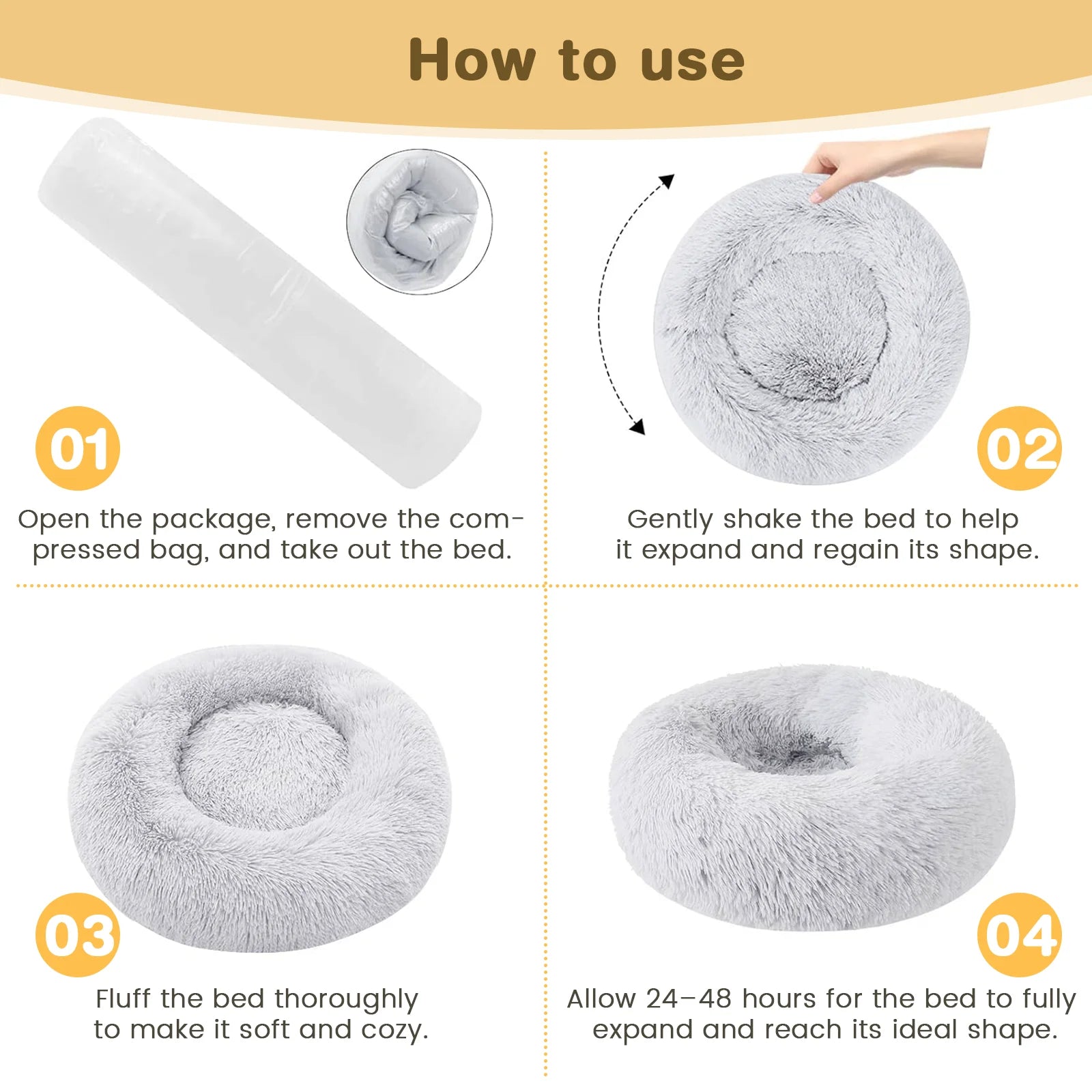 How to use

01

Open the package, remove the compressed bag, and take out the bed.

02

Gently shake the bed to help it expand and regain its shape.

03

Fluff the bed thoroughly to make it soft and cozy.

04

Allow 24–48 hours for the bed to fully expand and reach its ideal shape.