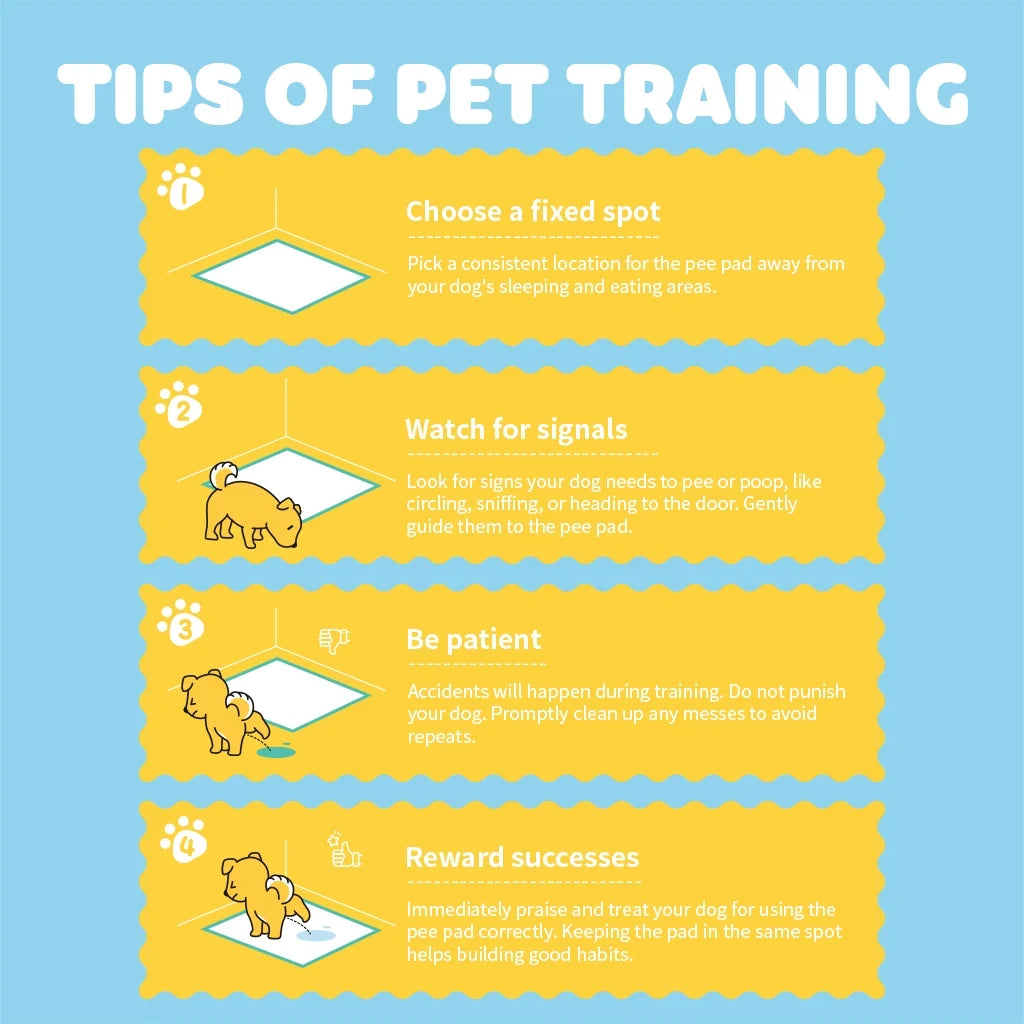 TIPS OF PET TRAINING

1

Choose a fixed spot

Pick a consistent location for the pee pad away from your dog's sleeping and eating areas.

2

Watch for signals

Look for signs your dog needs to pee or poop, like circling, sniffing, or heading to the door. Gently guide them to the pee pad.

3

Be patient

Accidents will happen during training. Do not punish your dog. Promptly clean up any messes to avoid repeats.

4

Reward successes

Immediately praise and treat your dog for using the pee pad correctly. Keeping the pad in the same spot helps building good habits.